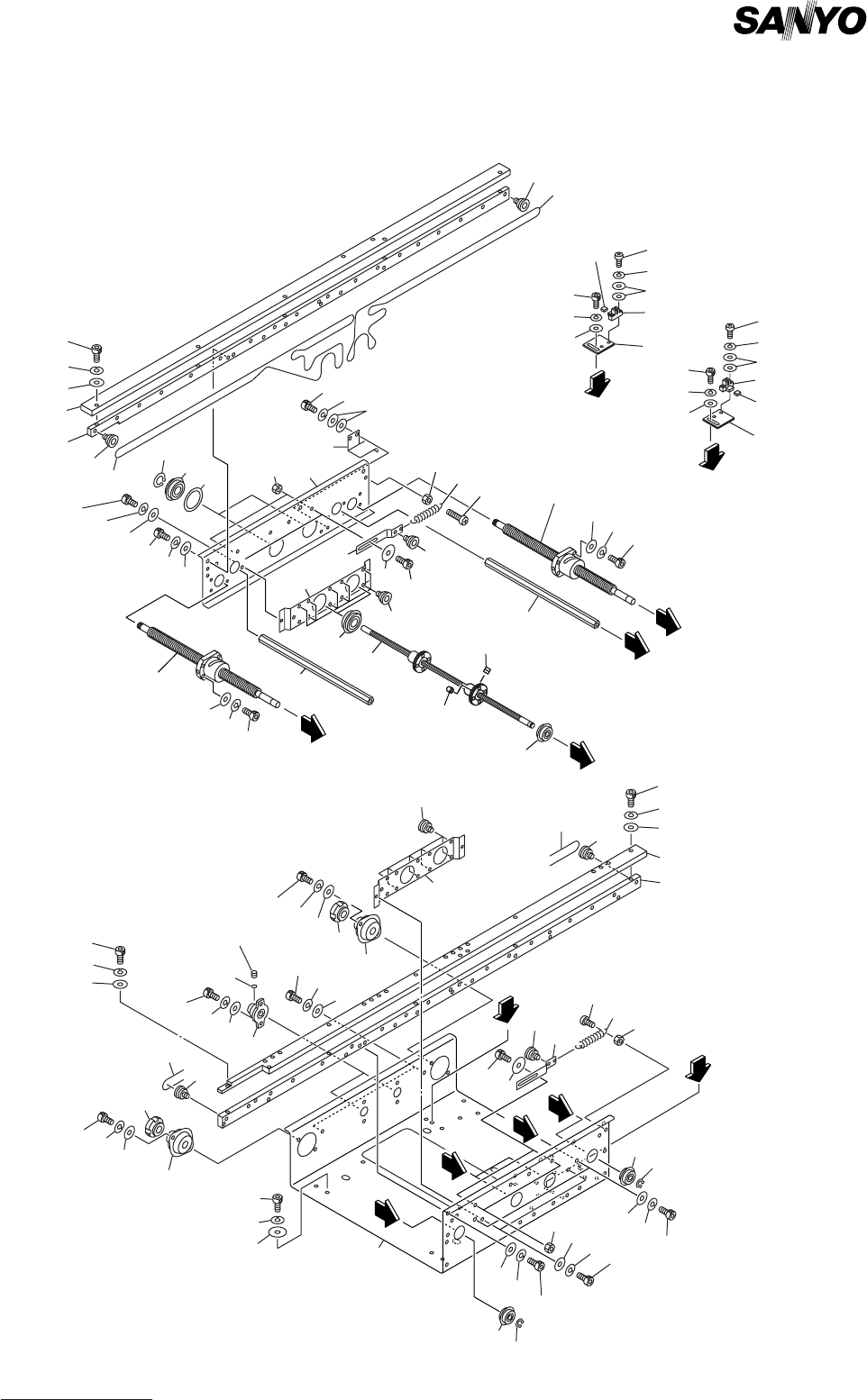 SANYO