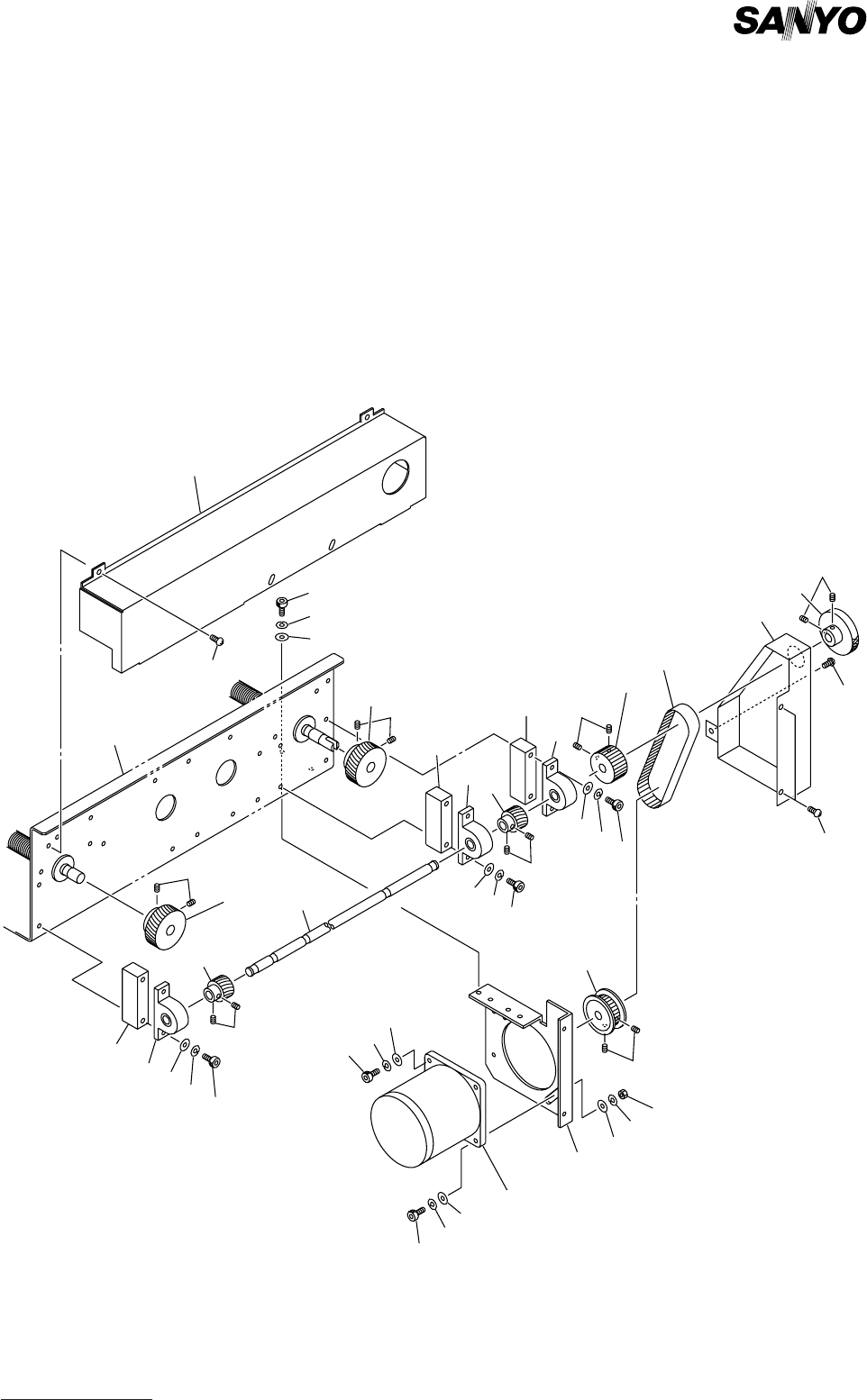 SANYO