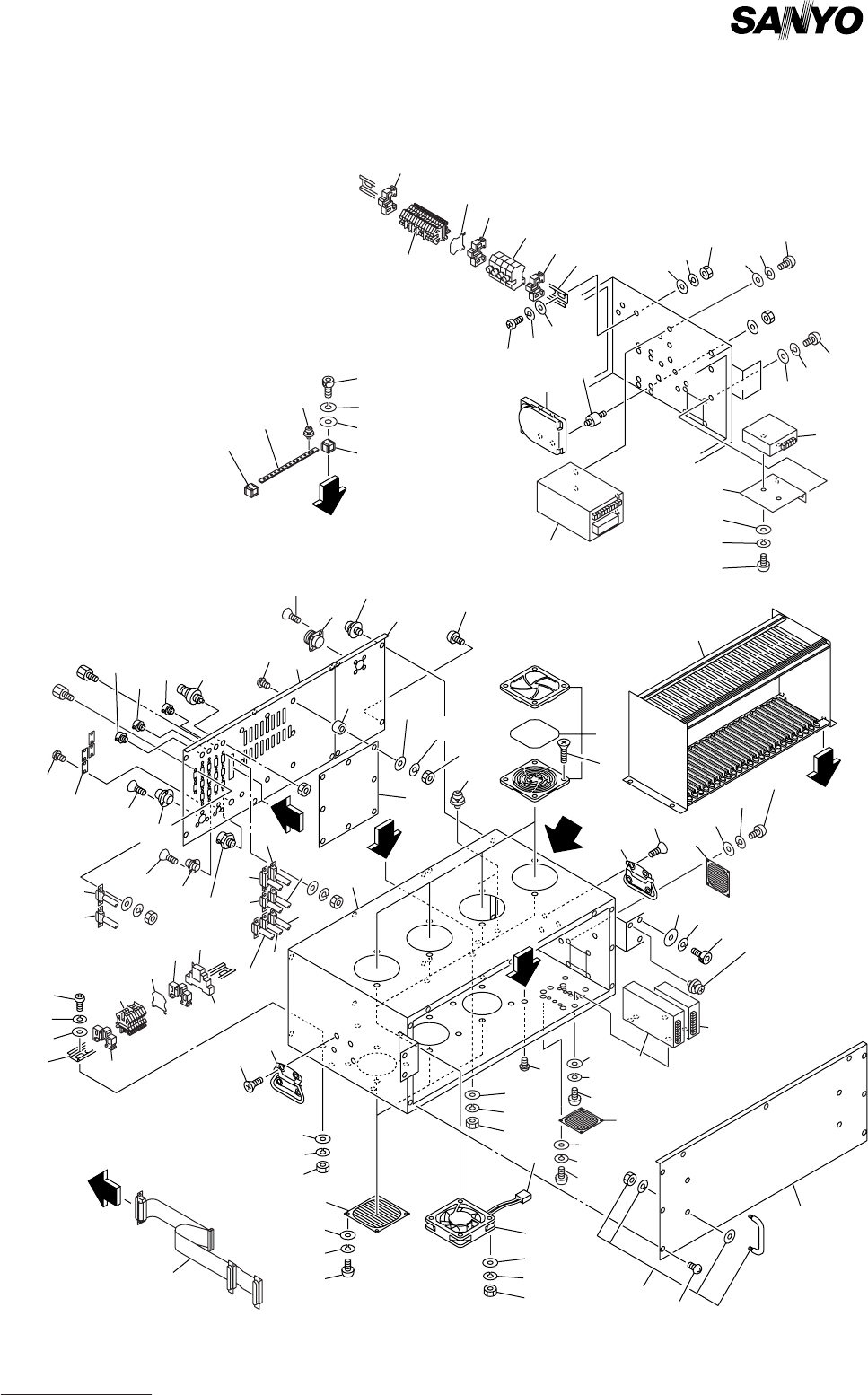 SANYO