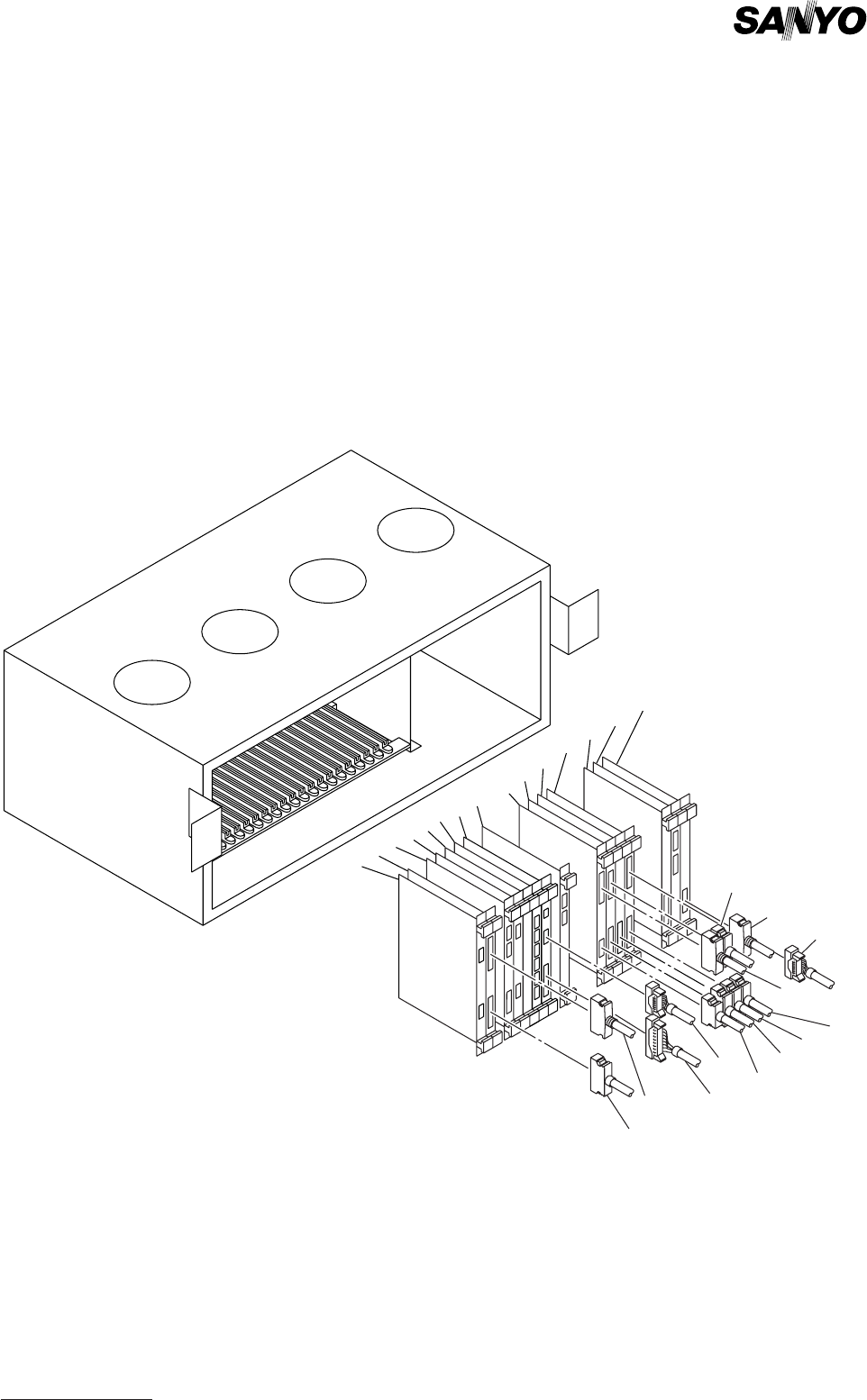 SANYO