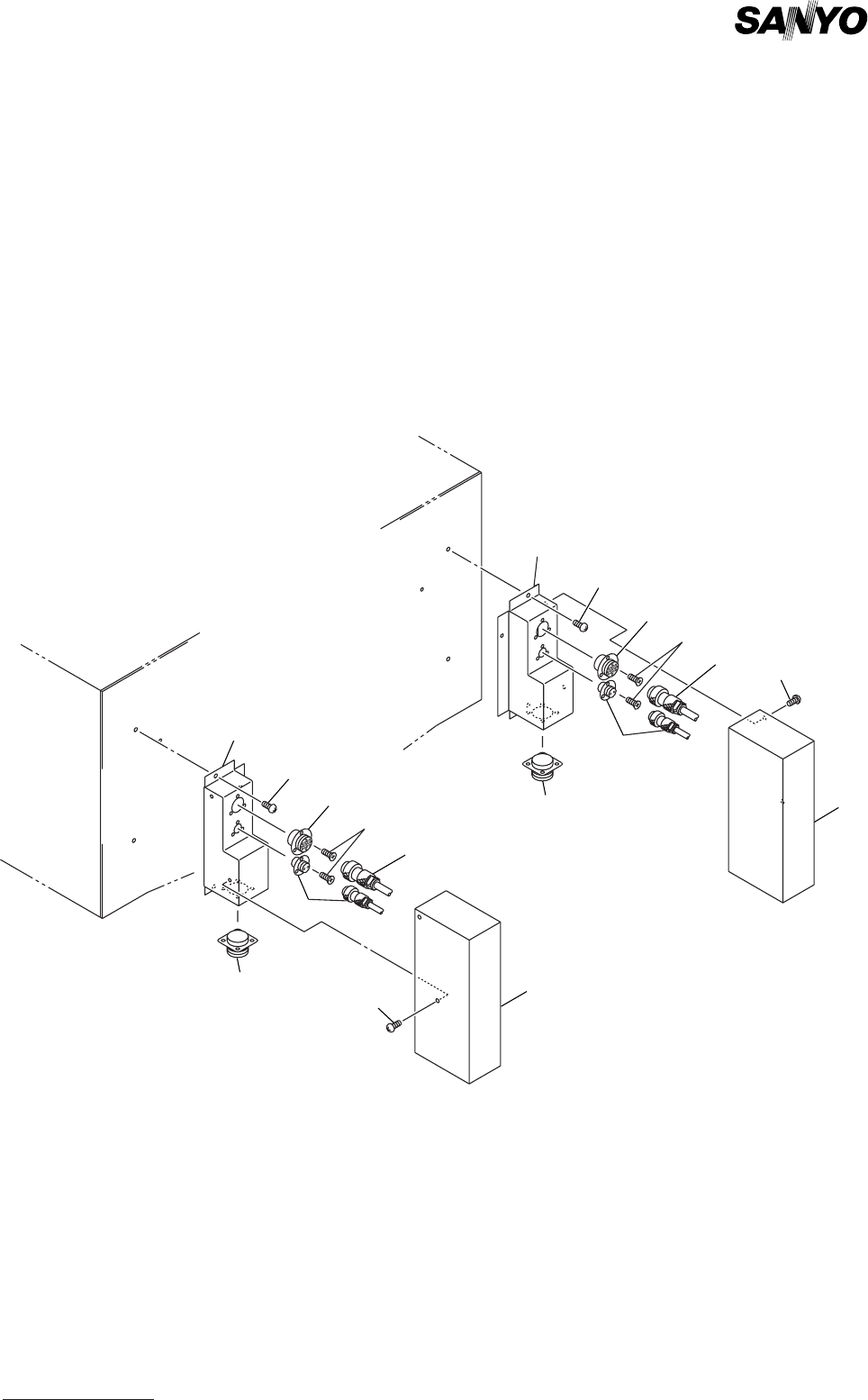 SANYO