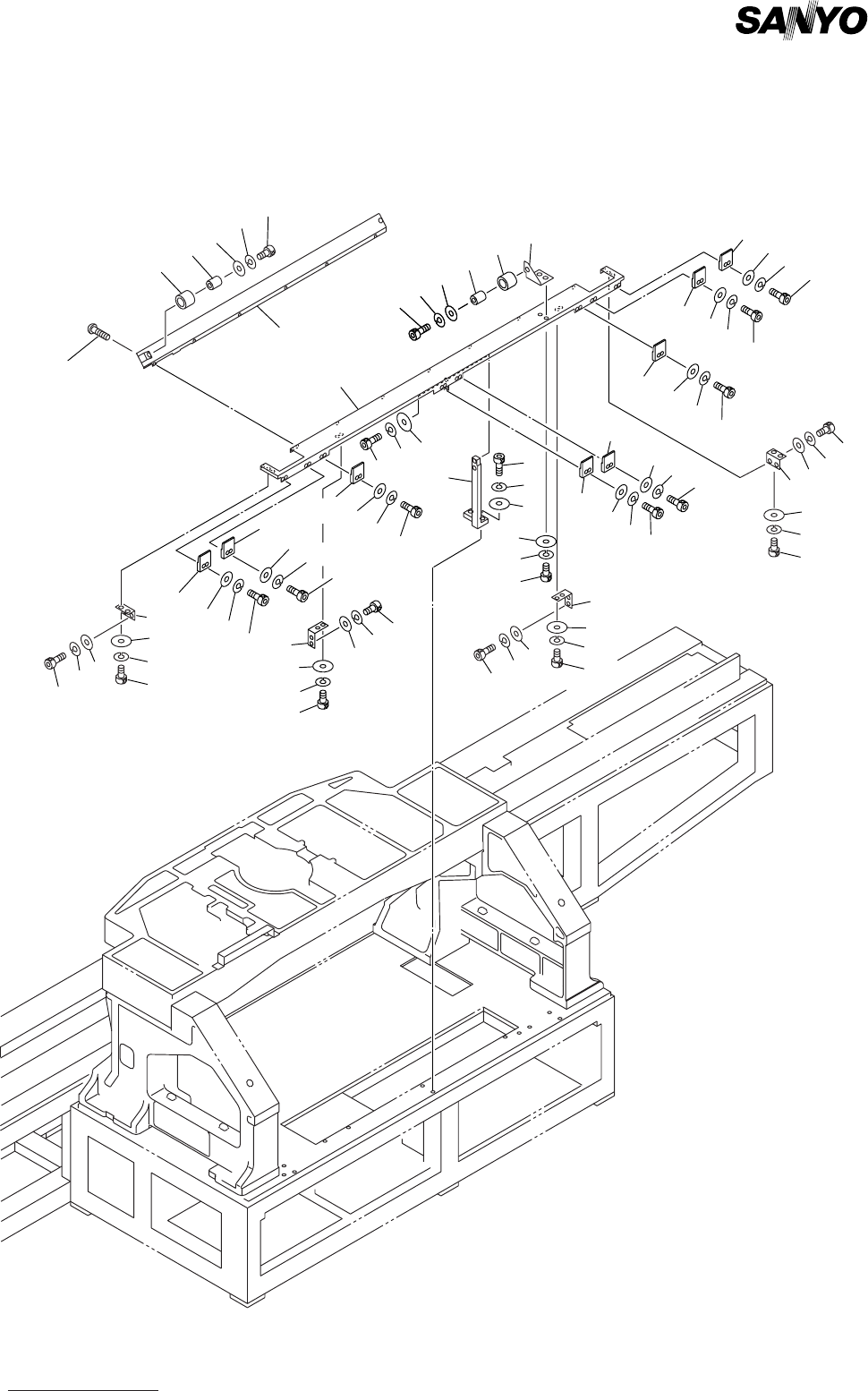 SANYO