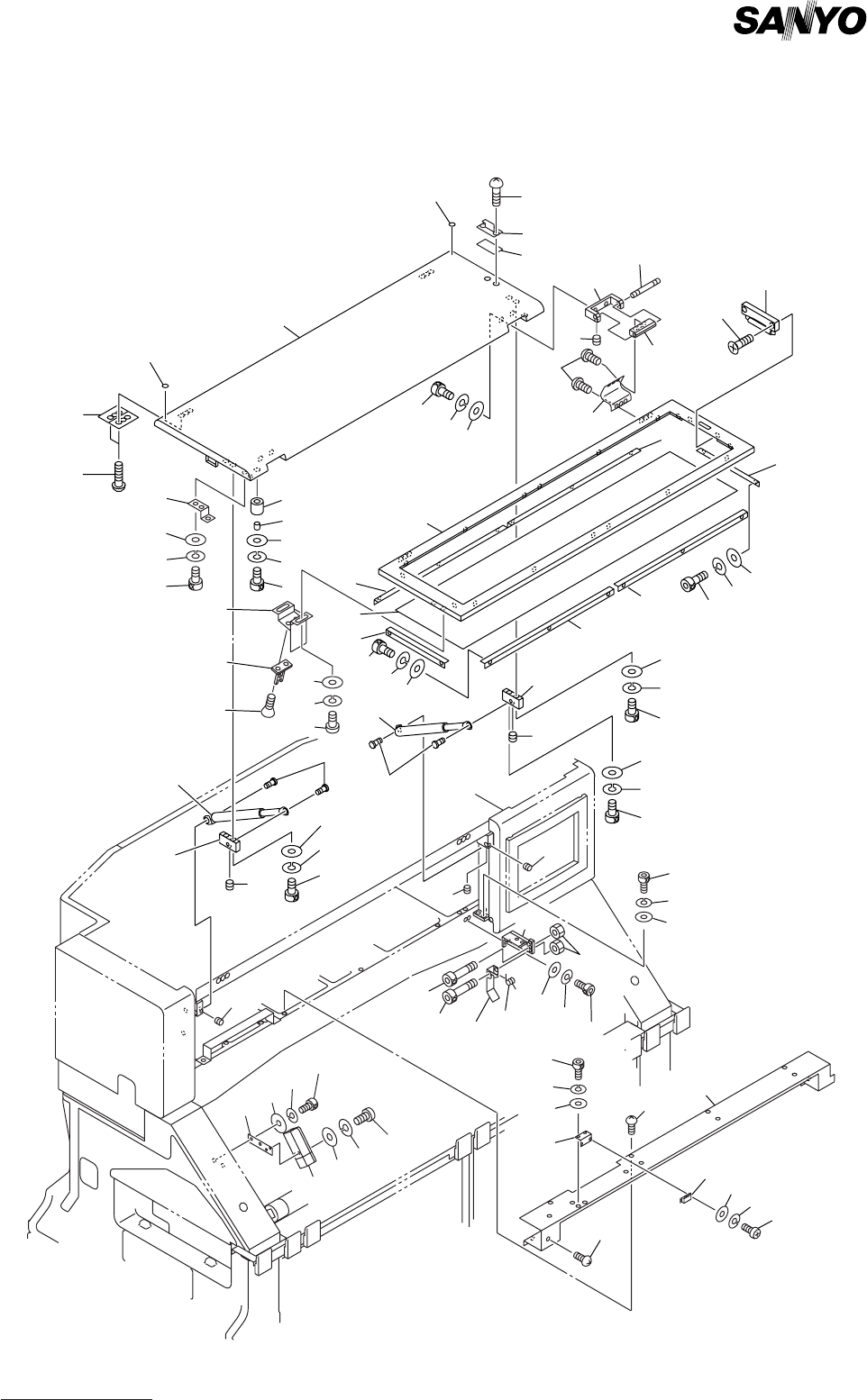 SANYO