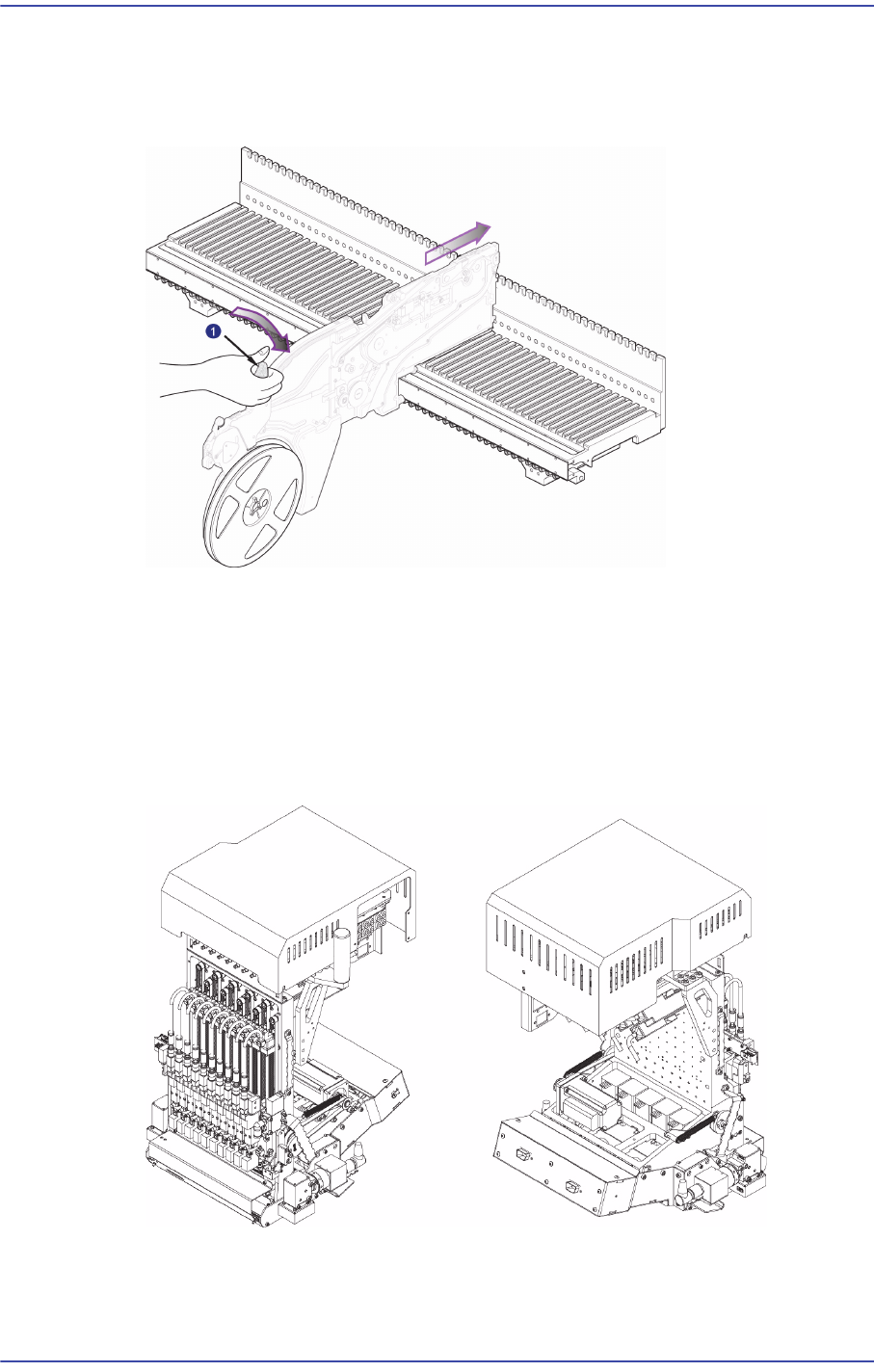 1