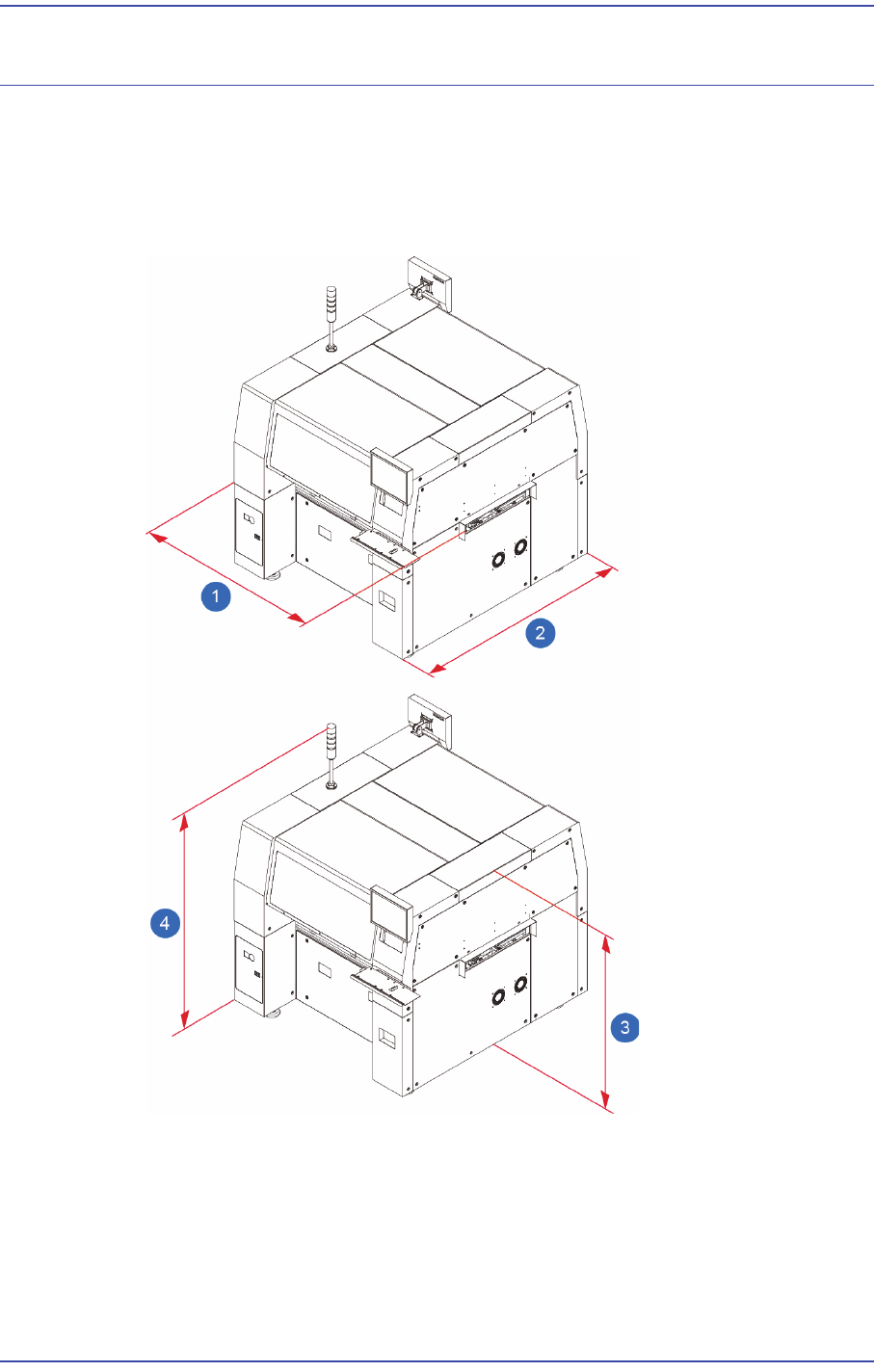 1

2

4

3