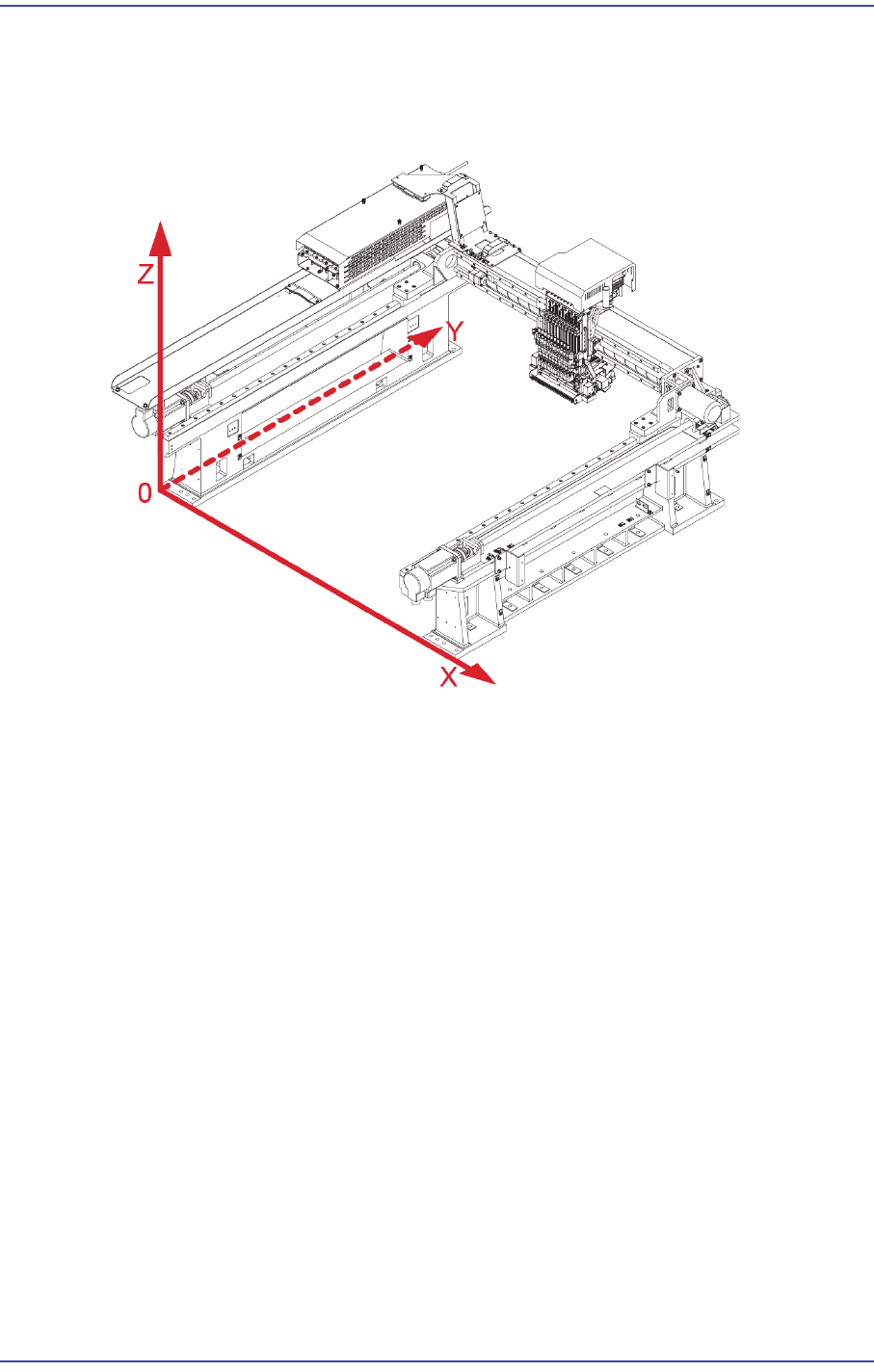 Z
Y
0
X