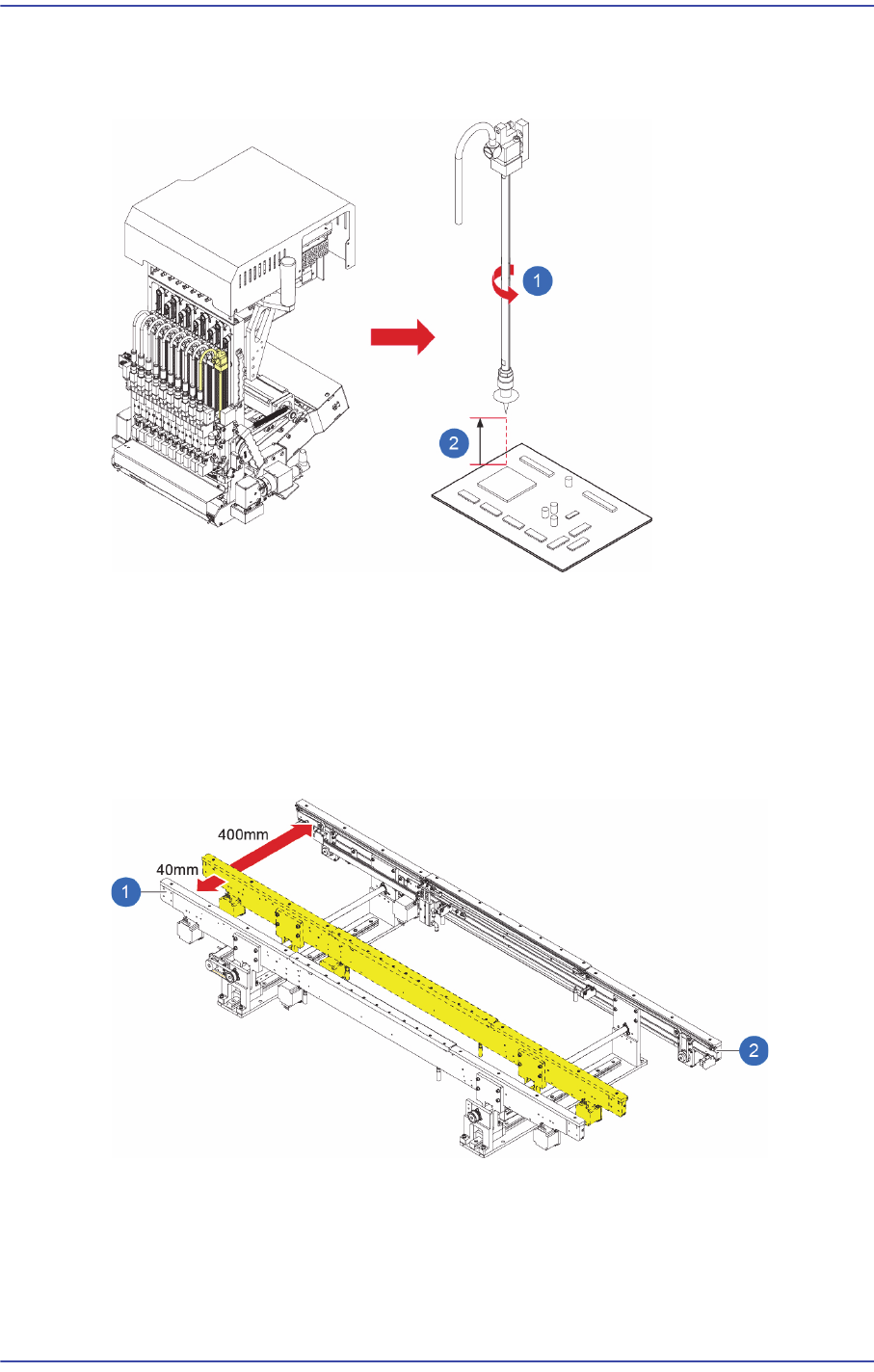 1

2

400mm

40mm

1

2