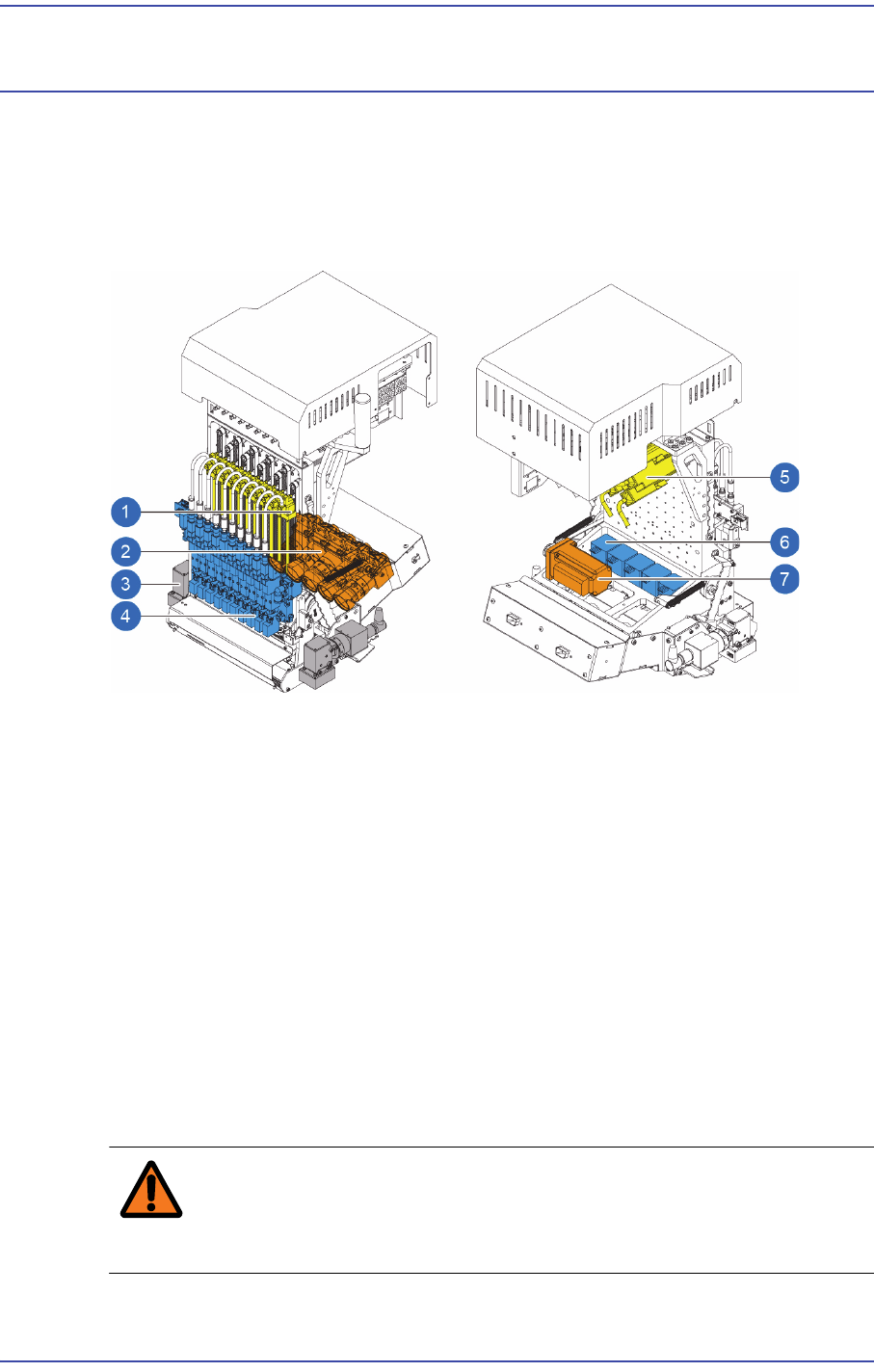 1
2
3
4
5
6
7