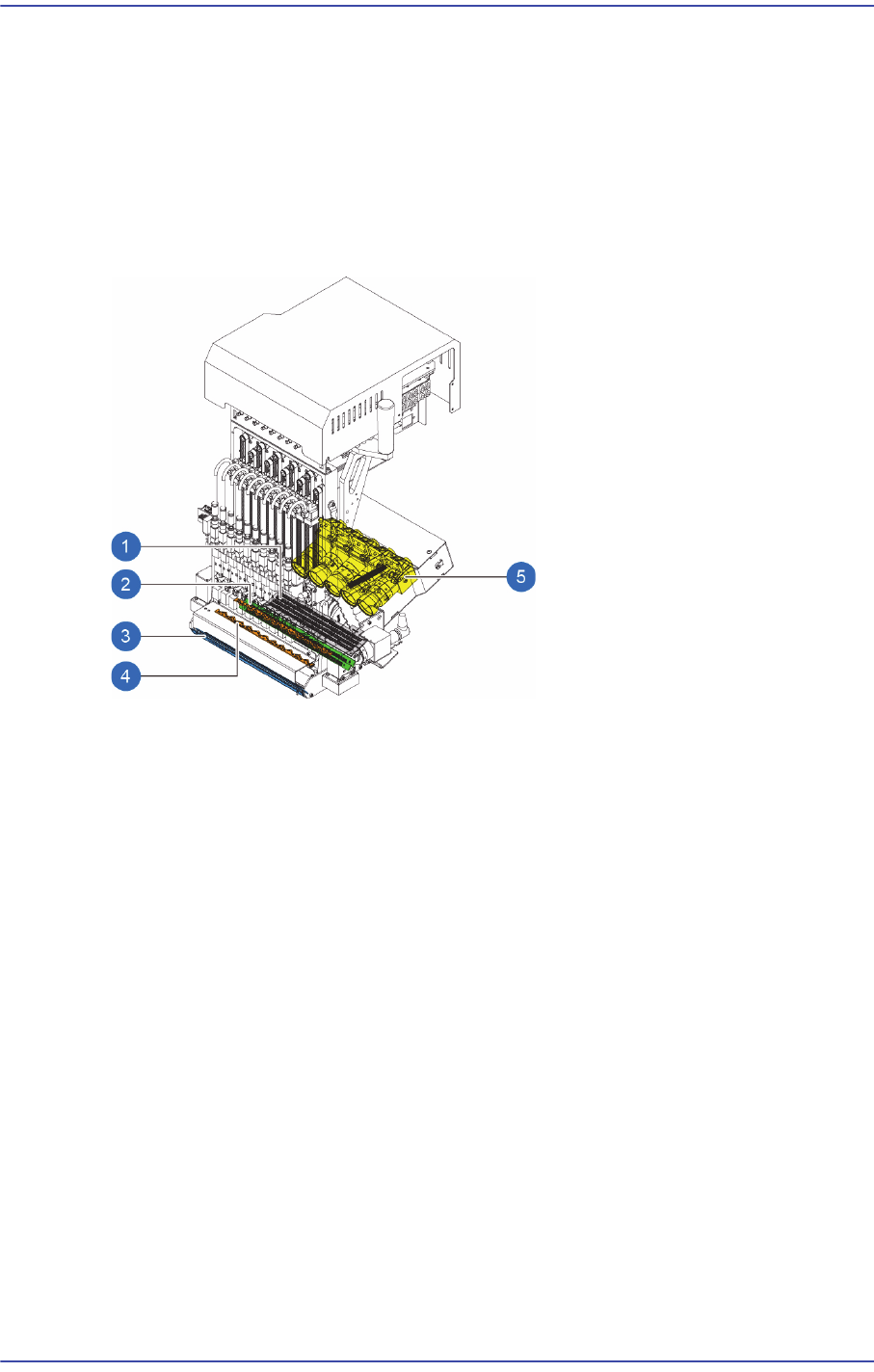 1
2
3
4
5