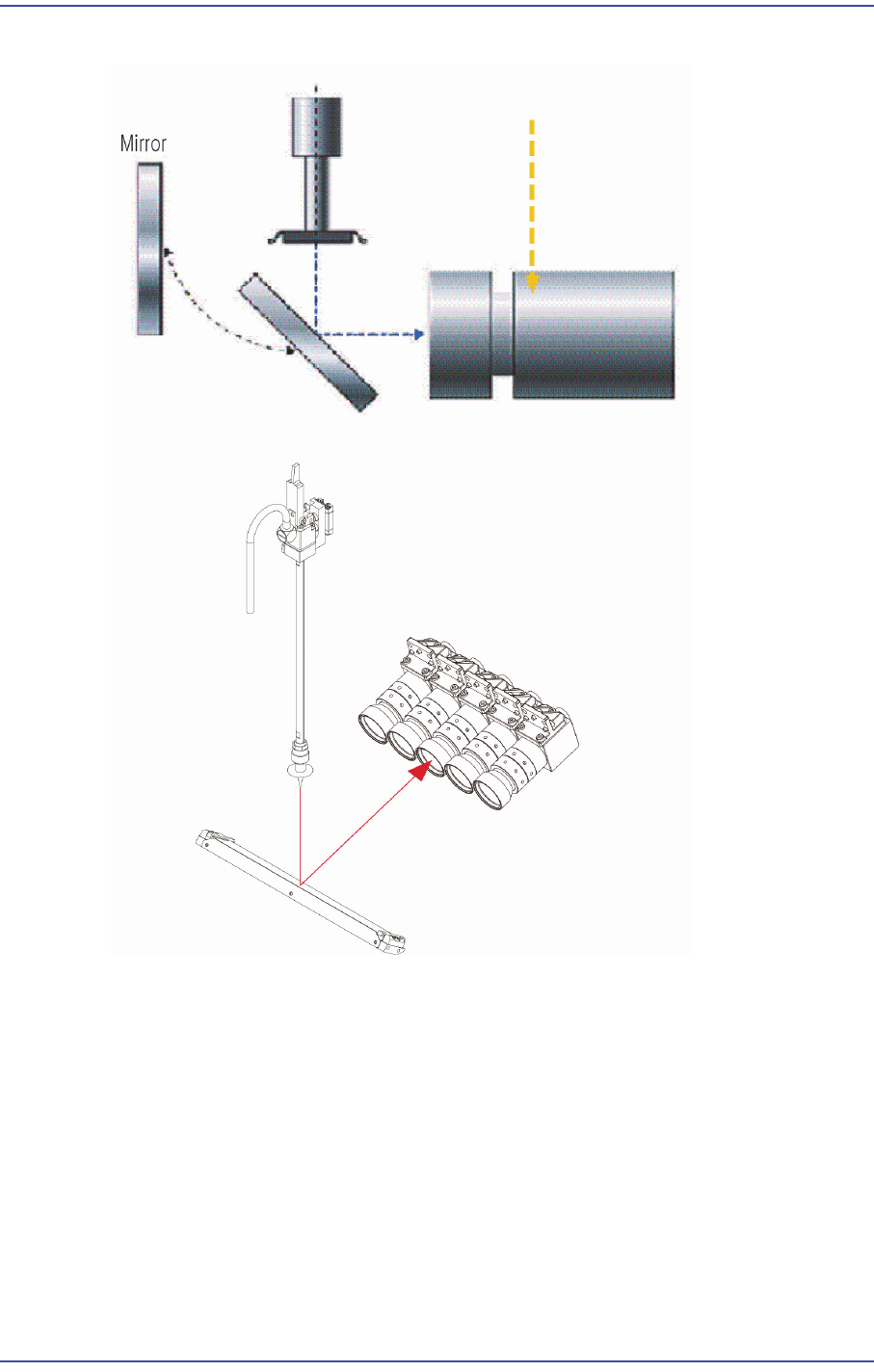 Mirror