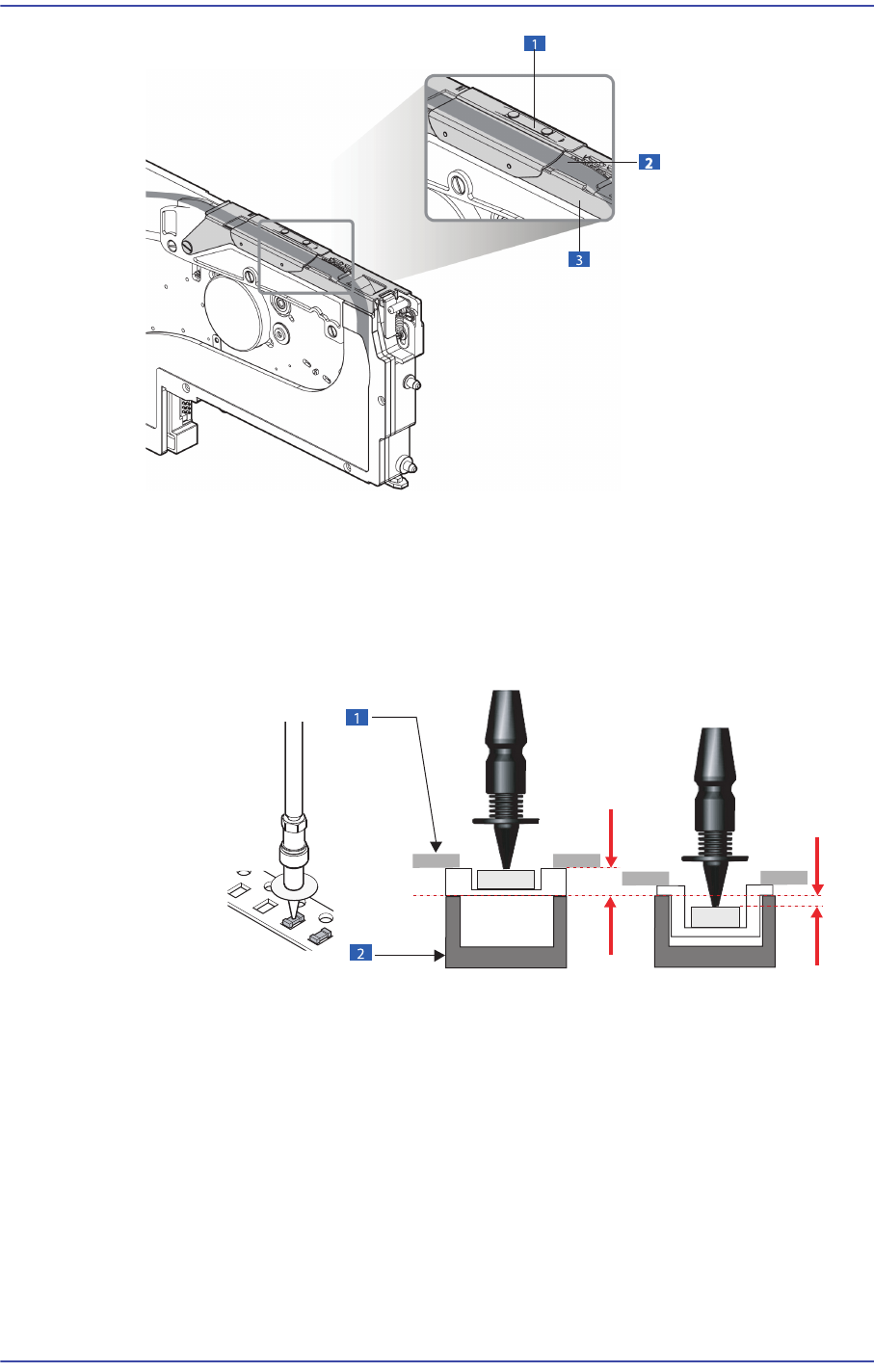 1

2

3

1

2