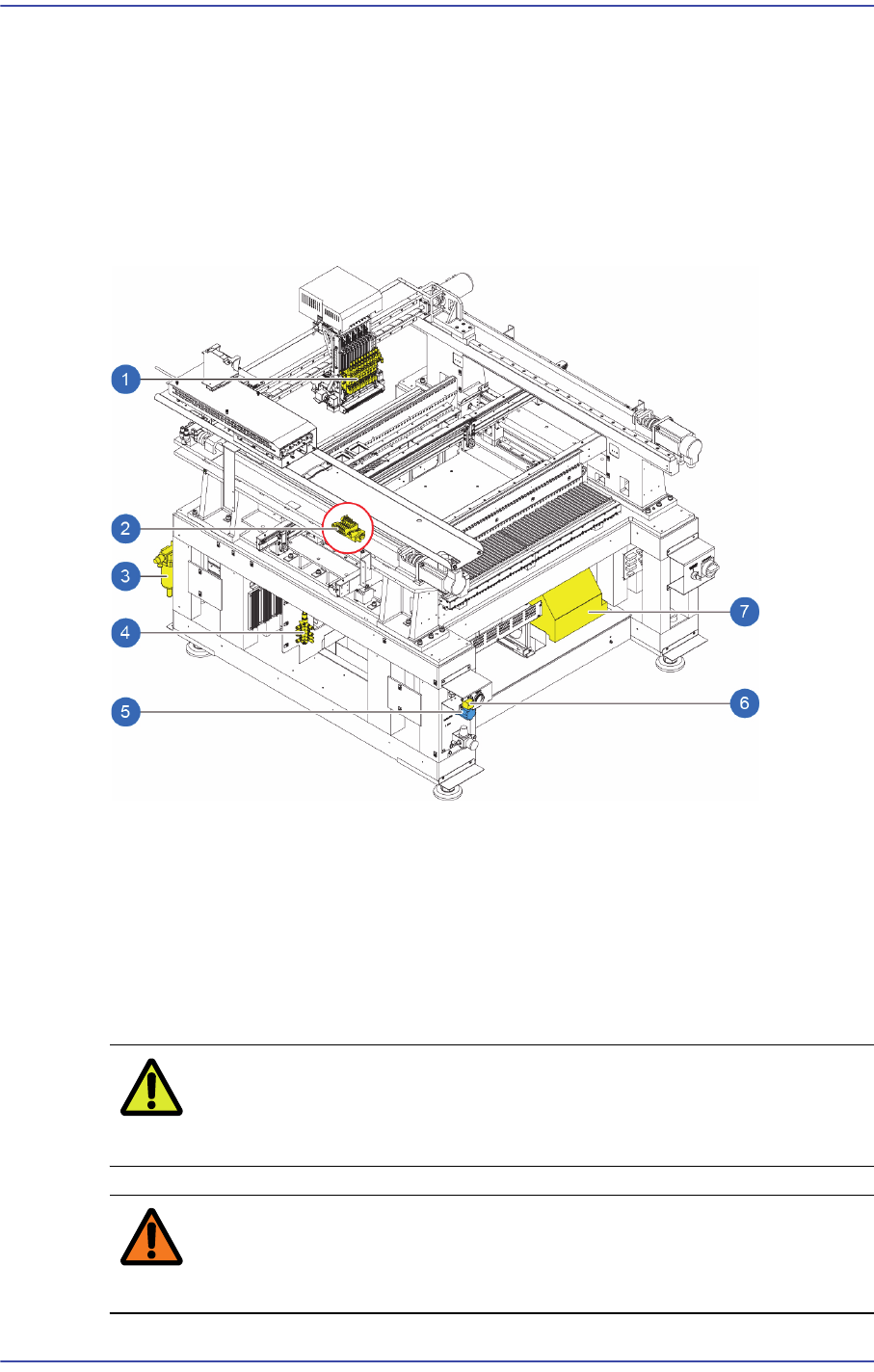 1

2

3

4

5

6

7