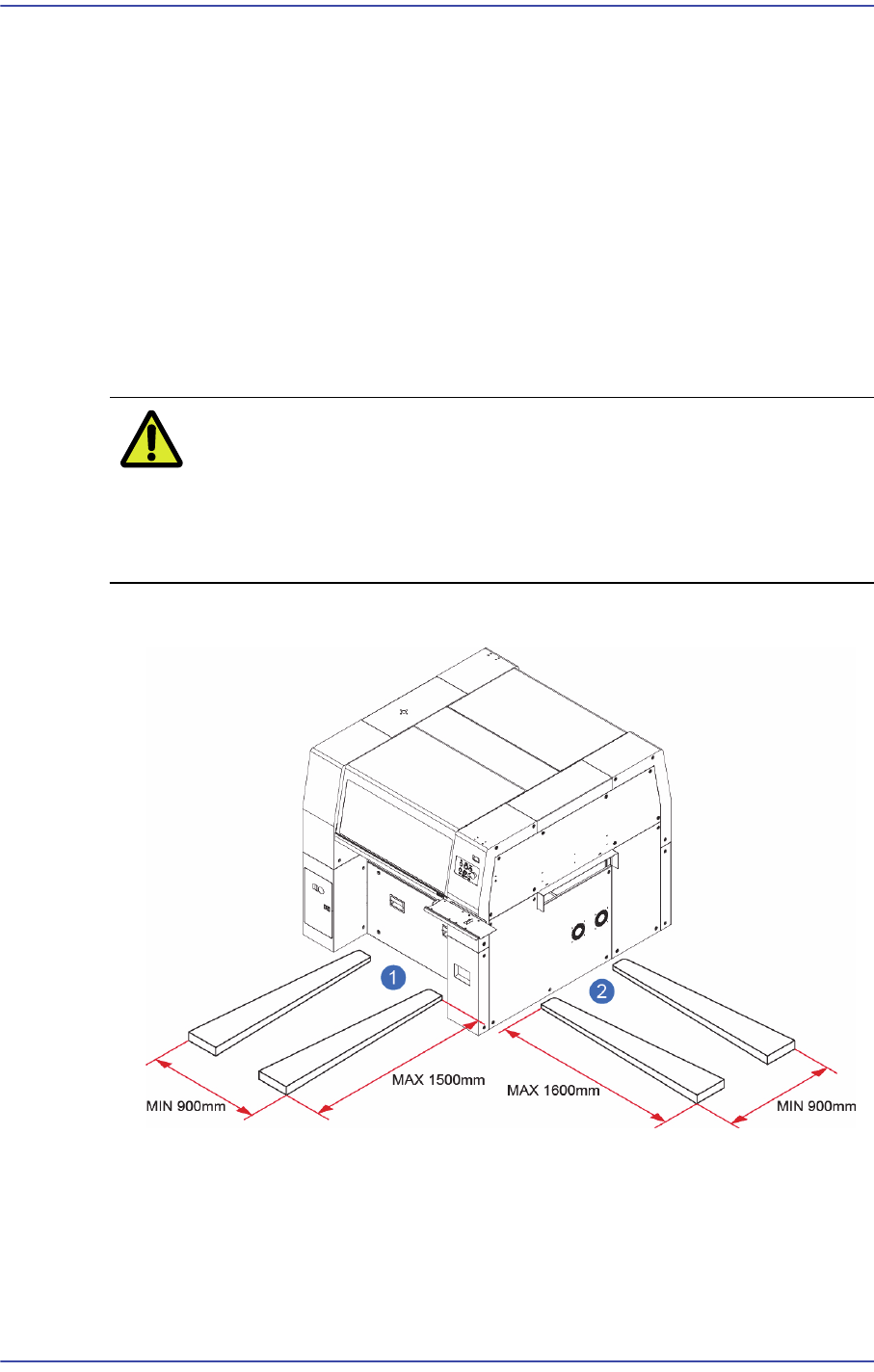 1

2

MIN 900mm

MAX 1500mm

MAX 1600mm

MIN 900mm