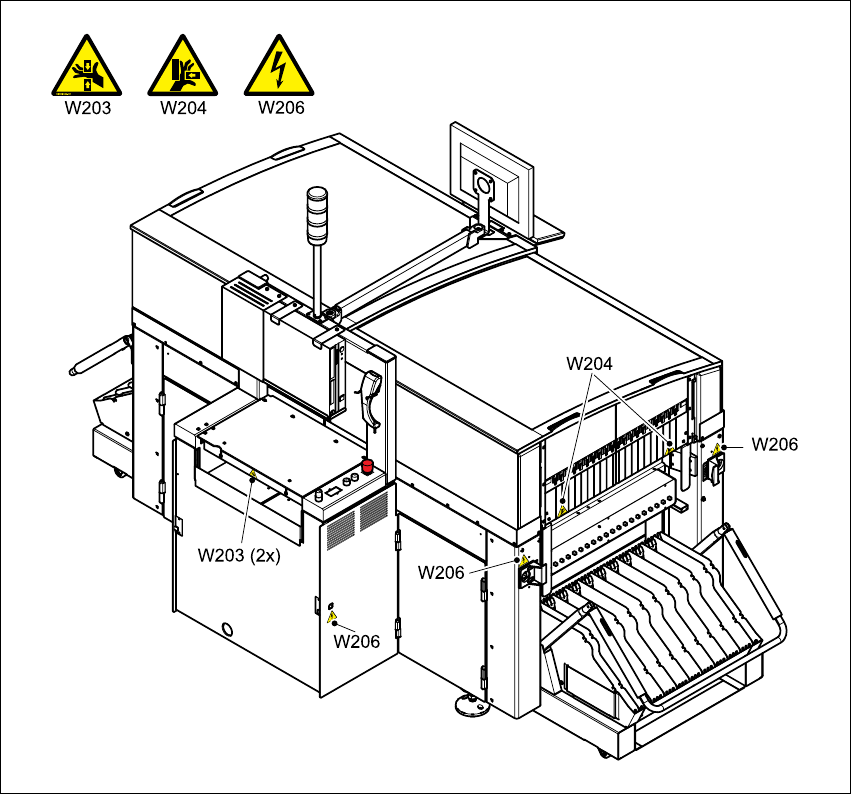 W203 W204 W206

W204

W206

W203 (2x)

W206

W206