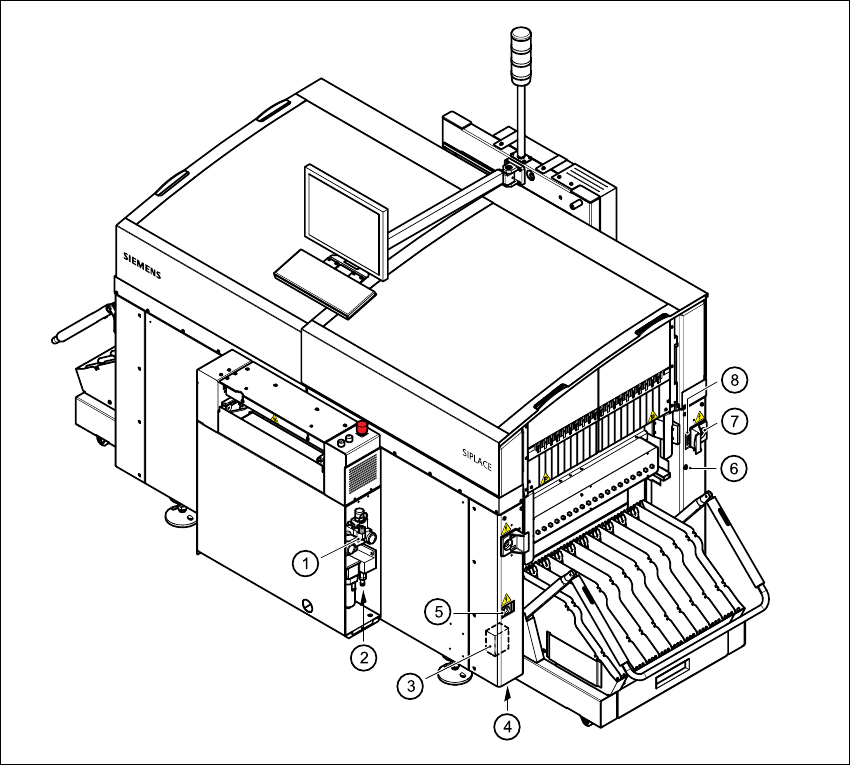 SIEMENS

SIPLACE

8

7

6

1

5

2

3

4