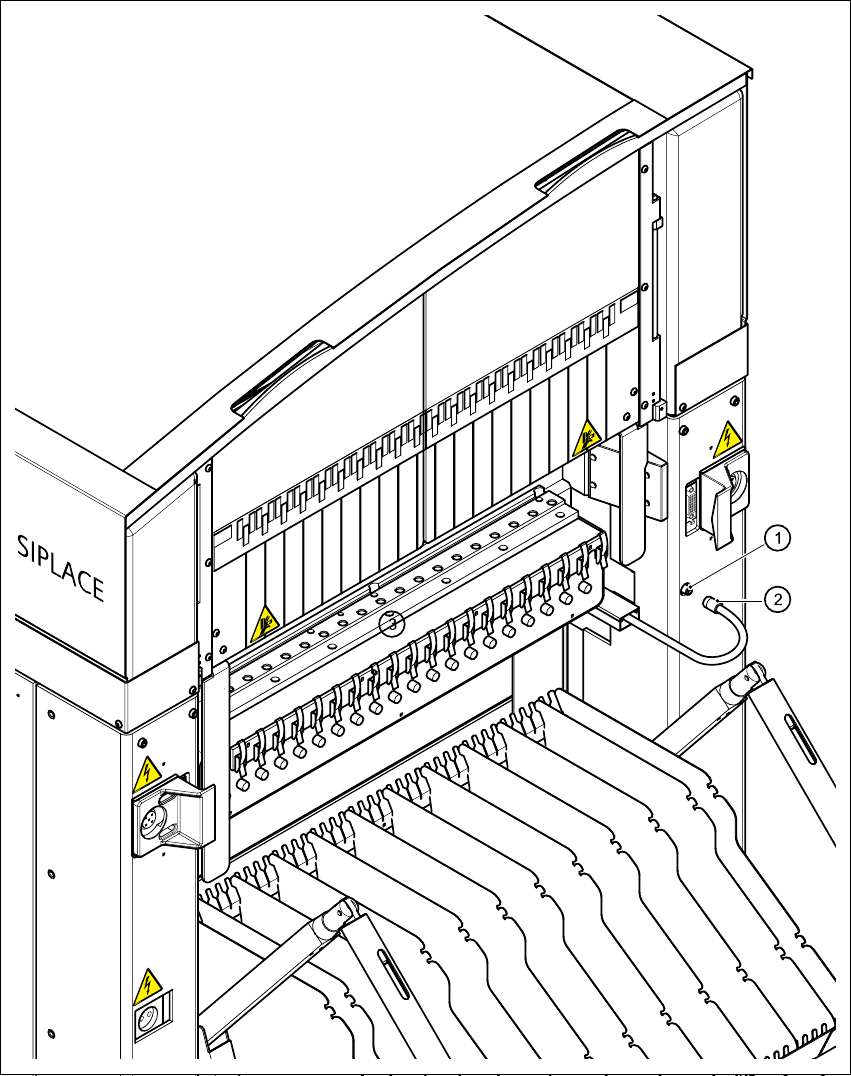 SIPLACE

1

2

3