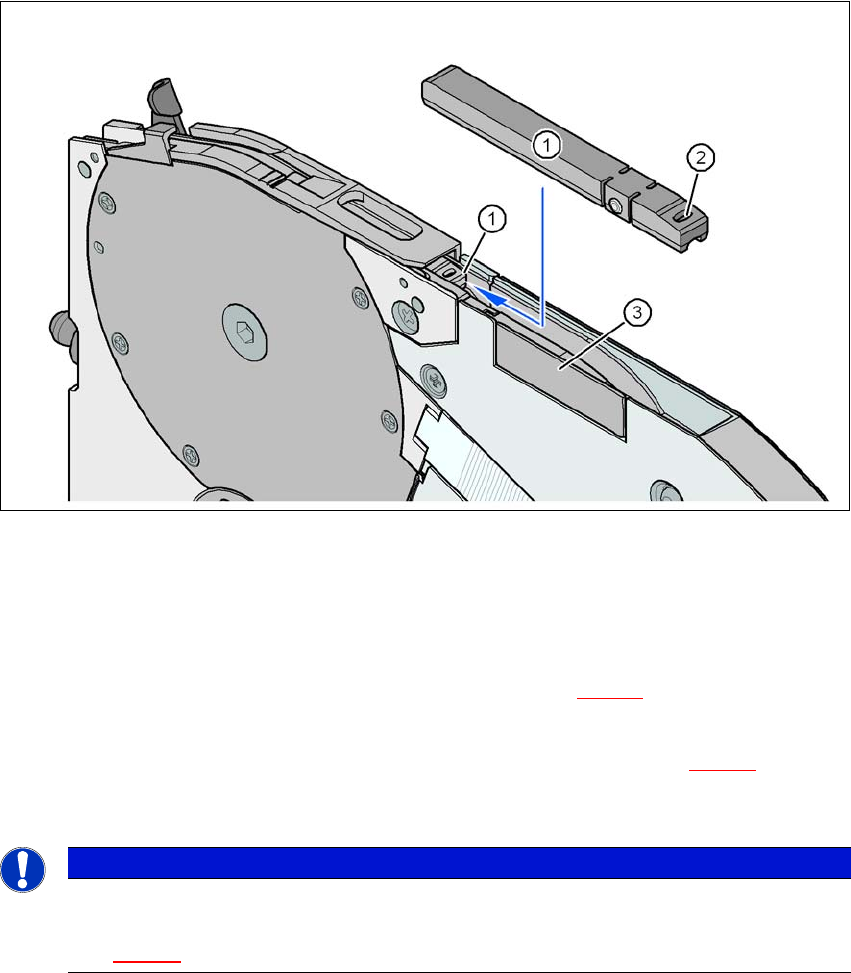 1
2
1
3