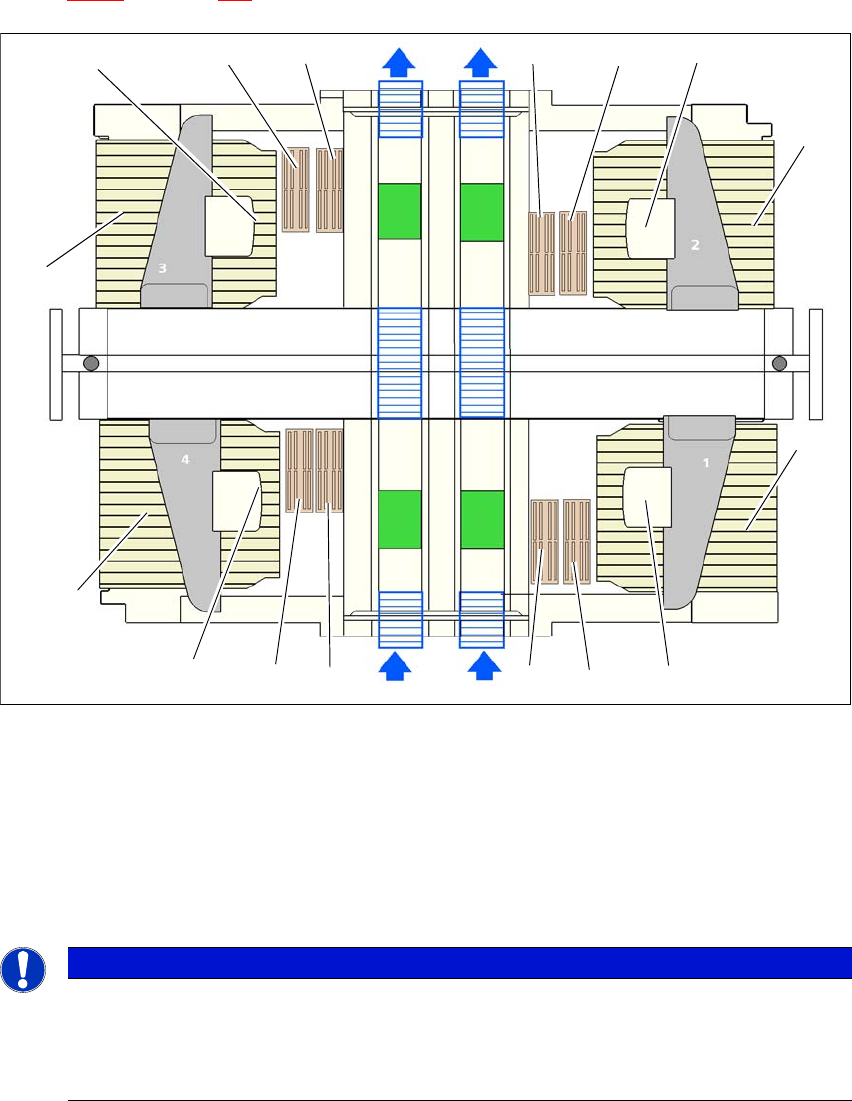 3

2

4

1