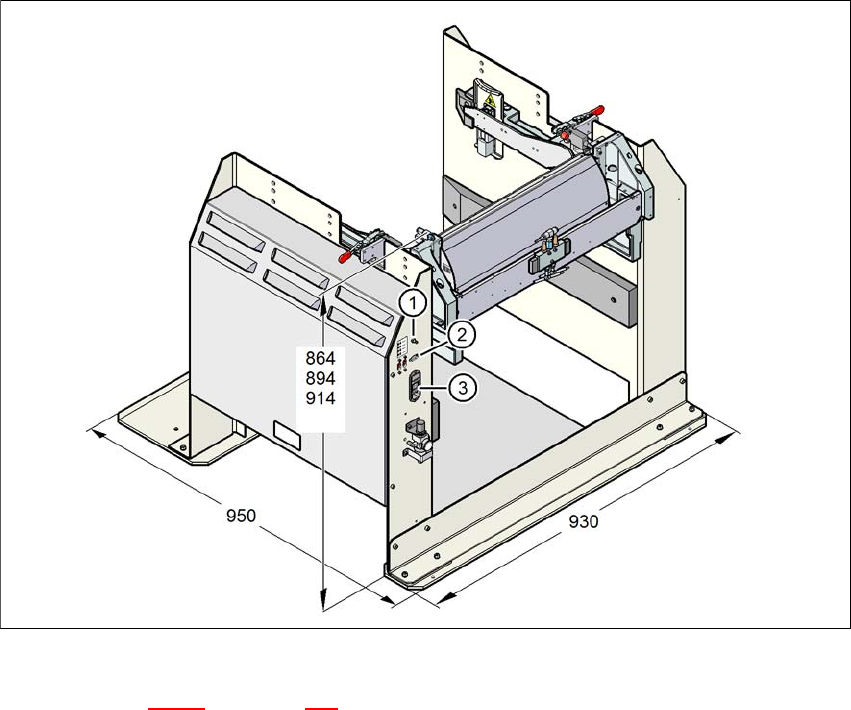 1
2
3
864
894
914
950
930