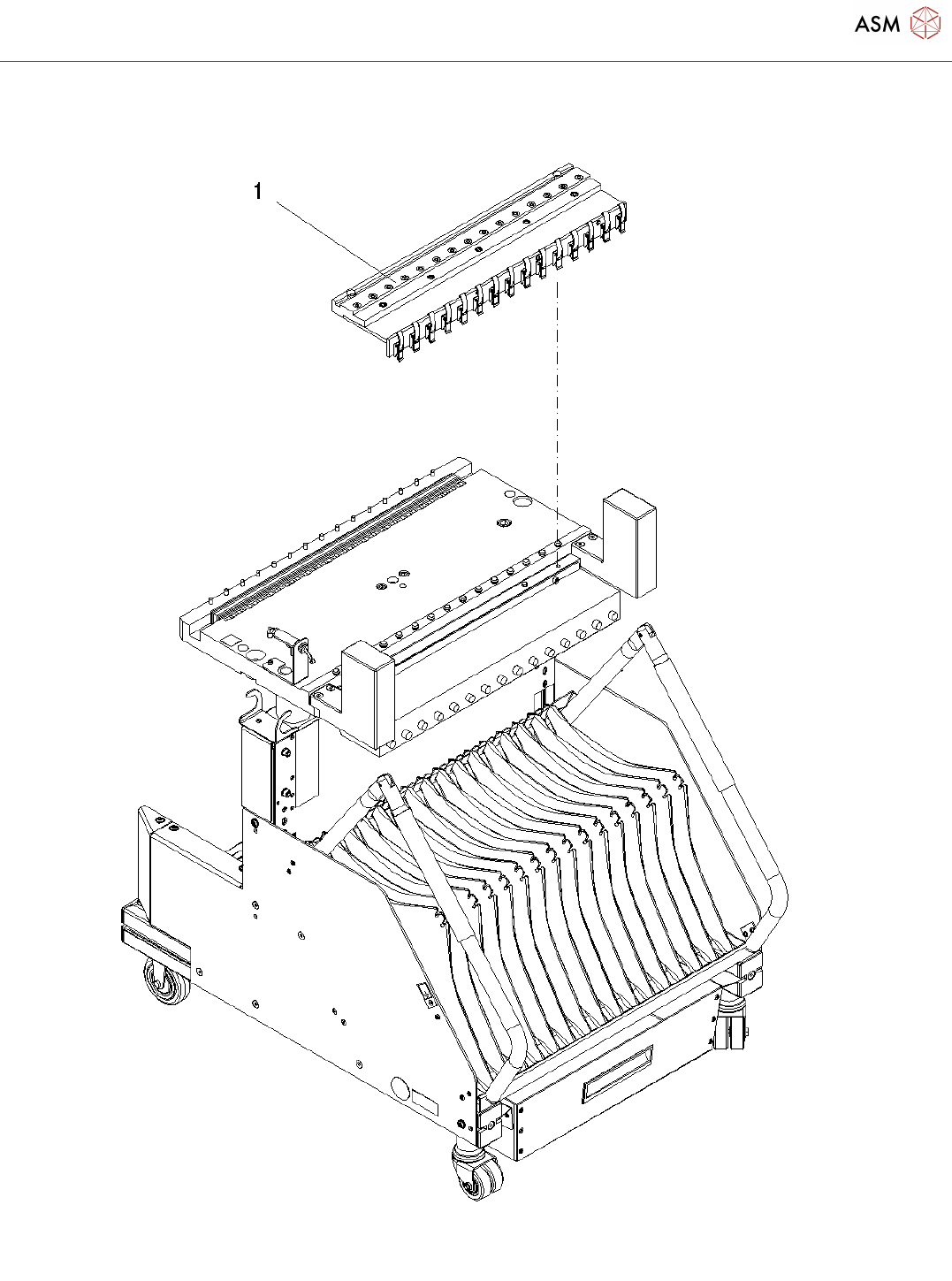 ASM

1