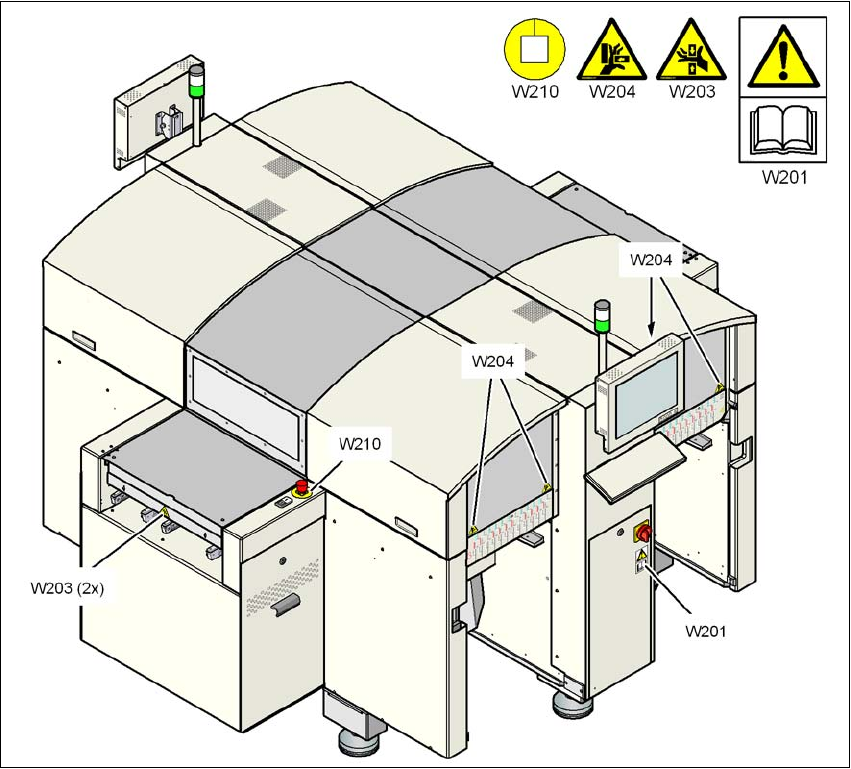 W210
W204
W203
W201
W204
W204
W210
W203 (2x)
W201