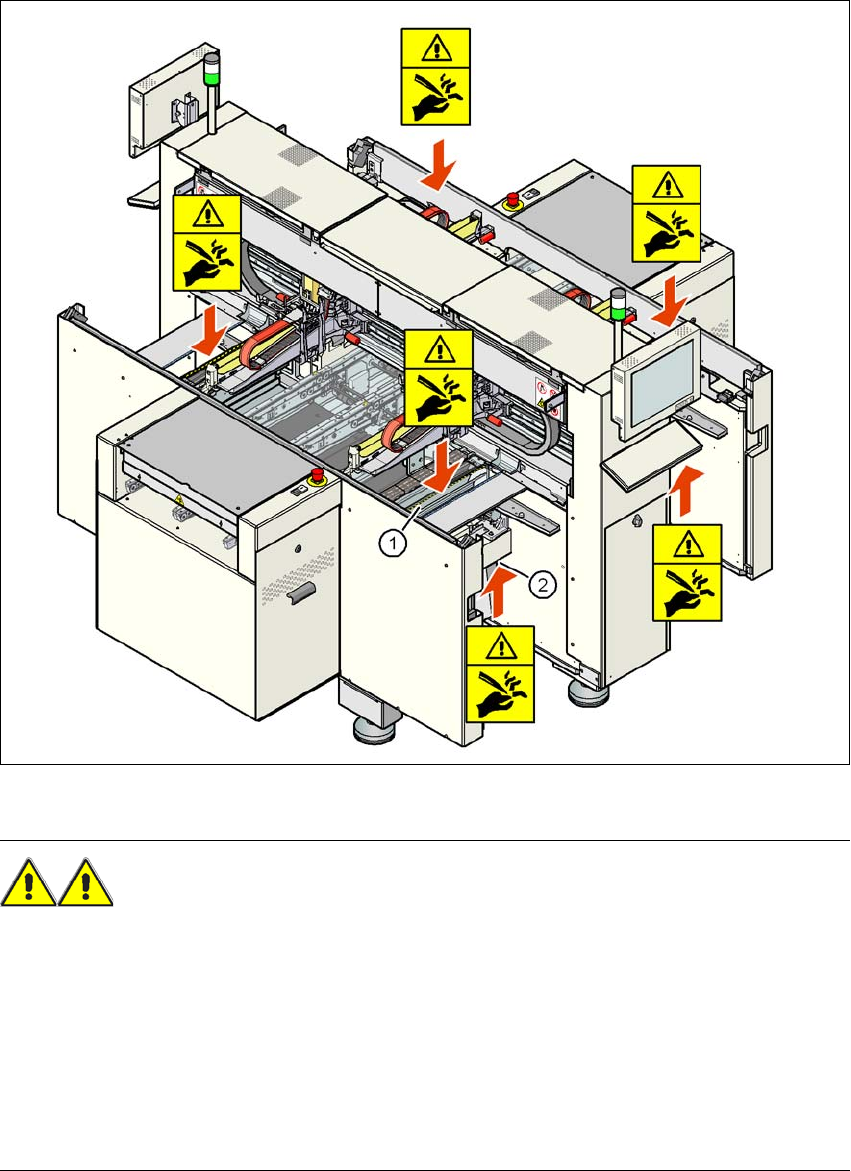 1

2