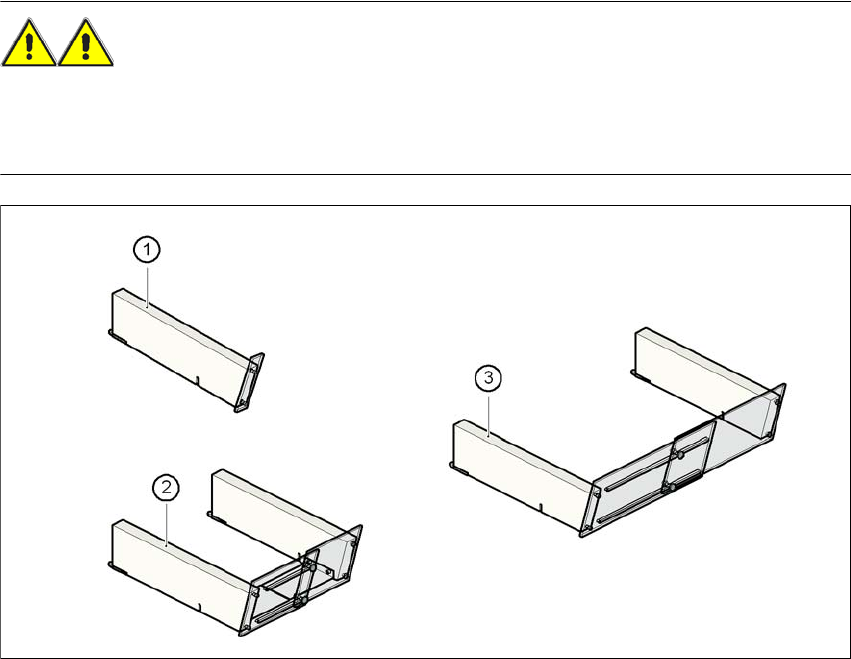 1

2

3