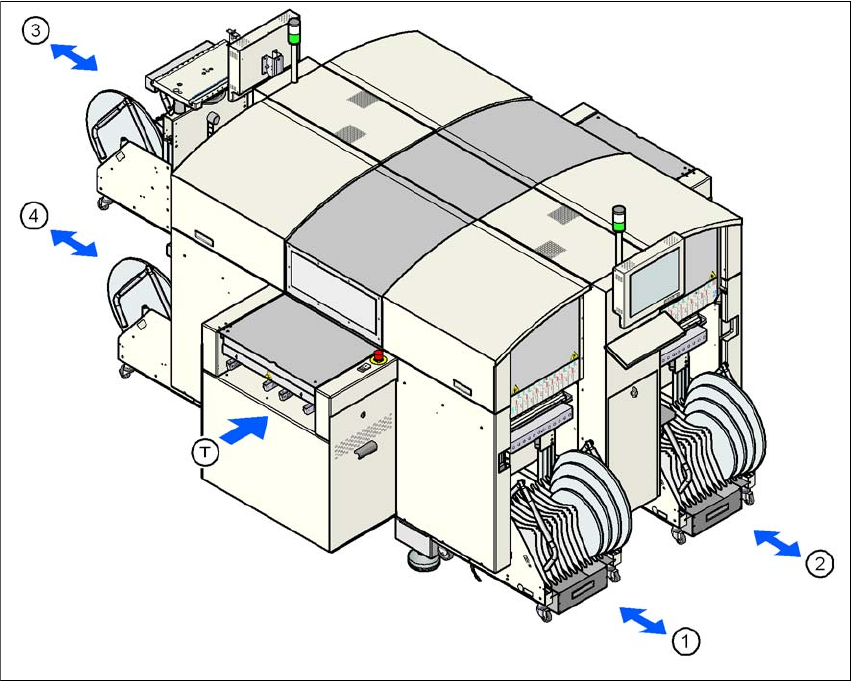 3

4

T

2

1