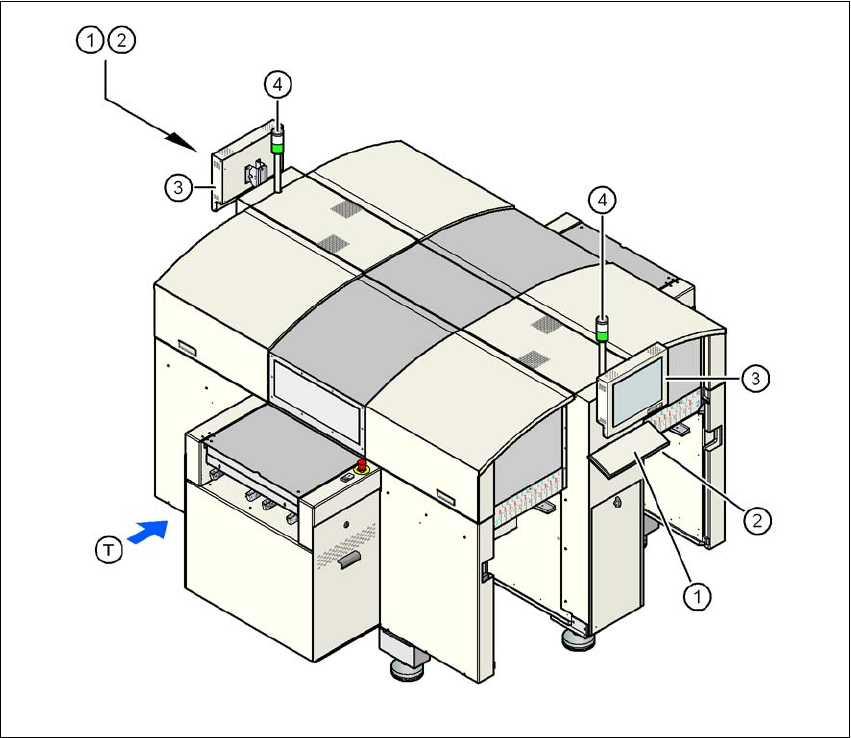 1 2

4

3

4

3

2

1

T