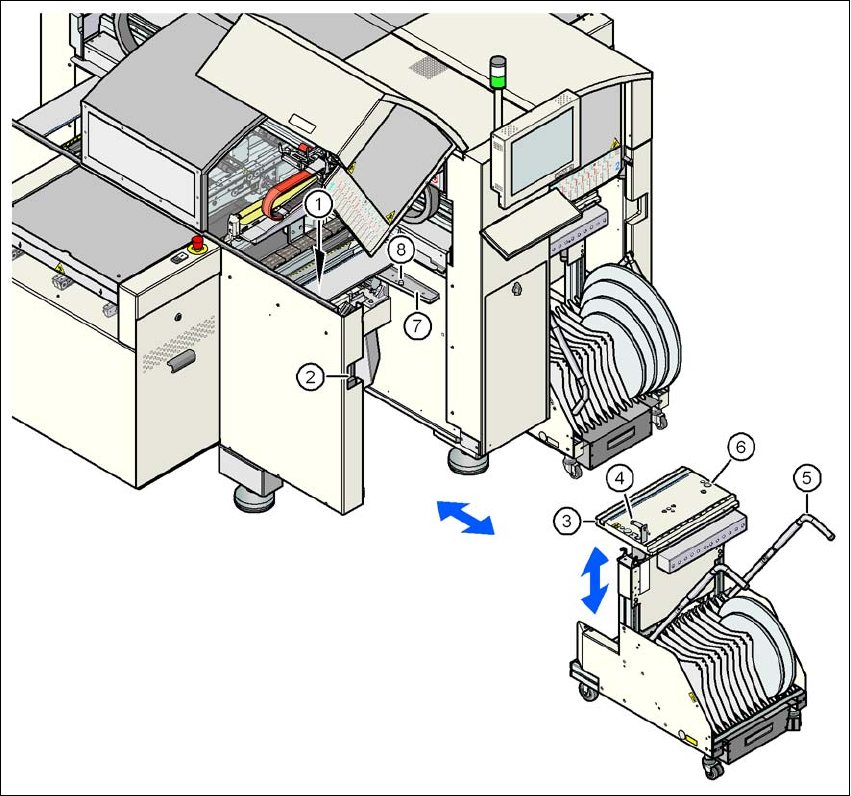 1
8
7
2
6
4
5
3