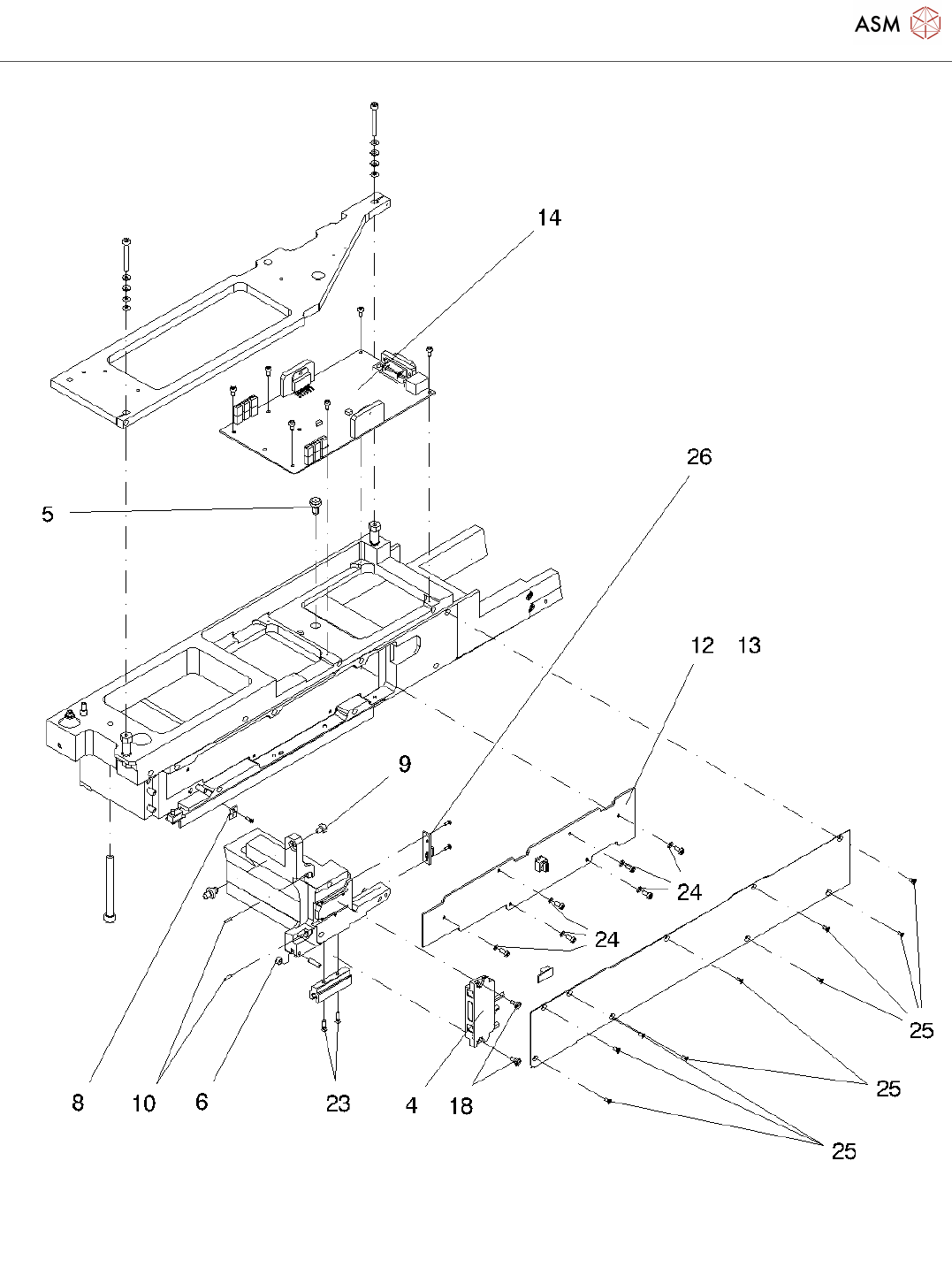 ASM

14

26

5

12 13

9

24

24

25

25

25

8 10 6 23 4 18