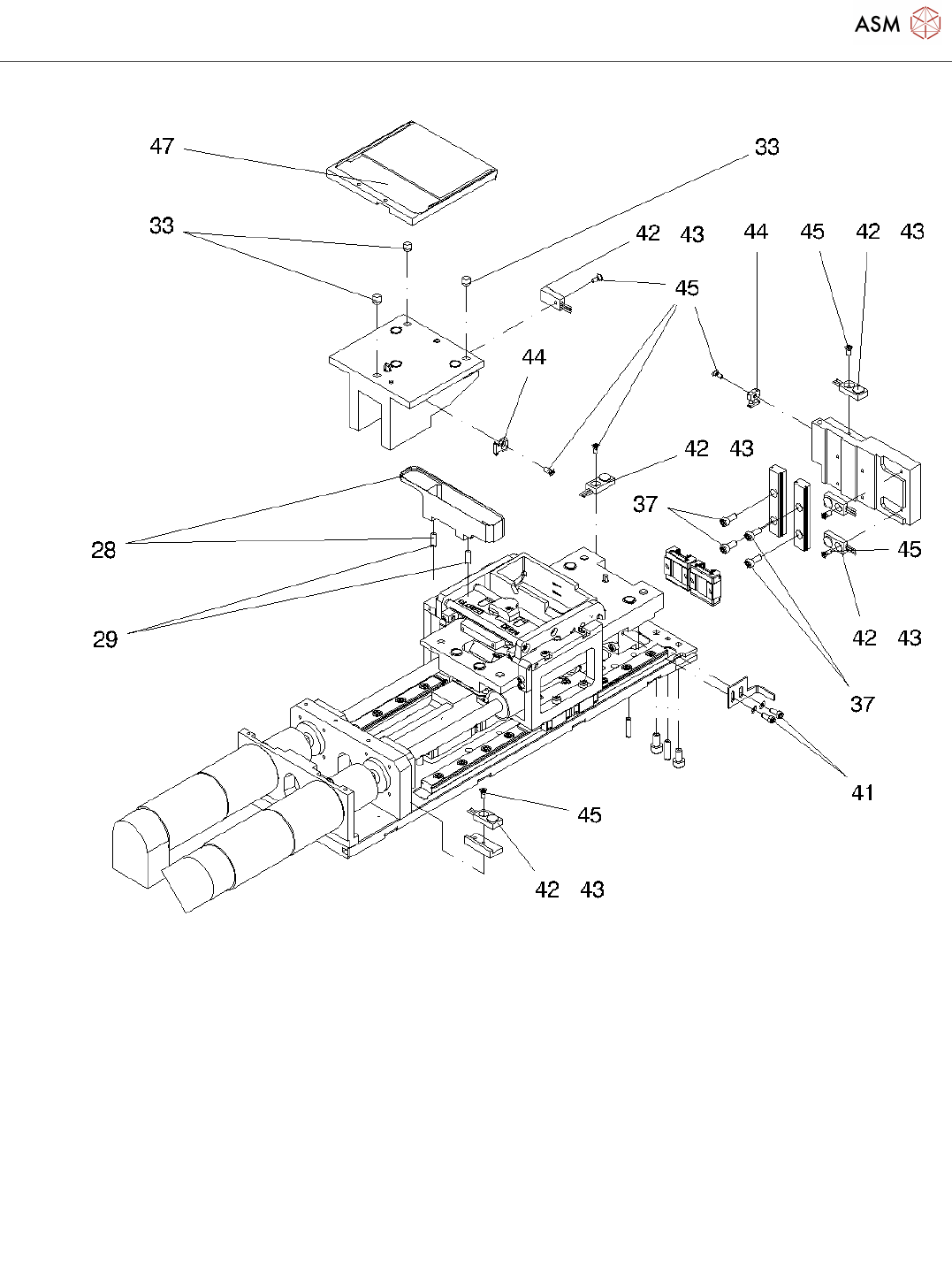 ASM

47
33
33
42 43
44
45
42 43
45
44
42 43
37
28
45
29
42 43
37
41
45
42 43