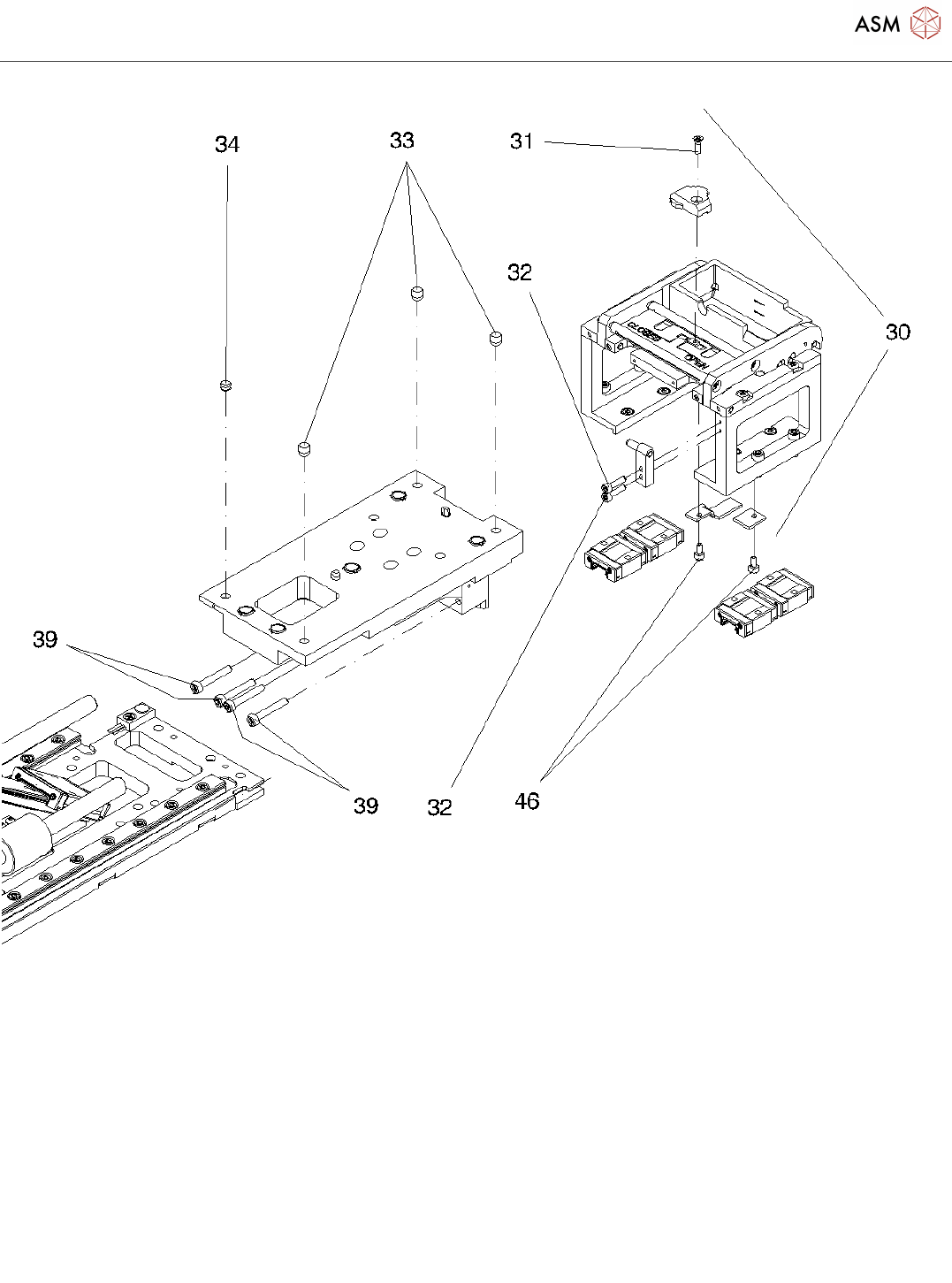 ASM

34

33

31

32

30

39

39

32

46