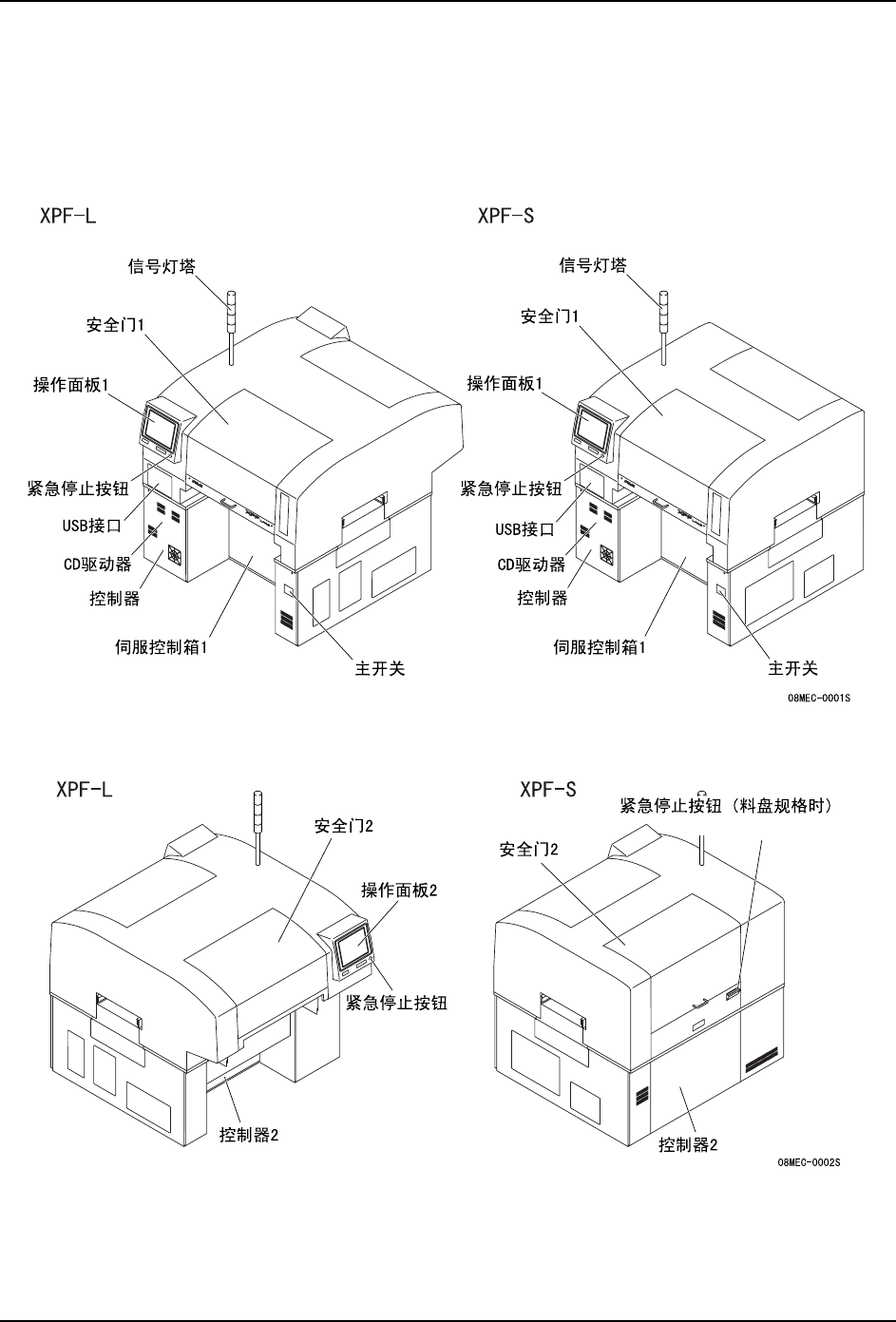 XPF-L

信号灯塔
安全门1
操作面板1
紧急停止按钮
USB接口
CD驱动器
控制器
伺服控制箱1
主开关

XPF-S

信号灯塔
安全门1
操作面板1
紧急停止按钮
USB接口
CD驱动器
控制器
伺服控制箱1
主开关

08MEC-0001S

XPF-L

安全门2
操作面板2
紧急停止按钮
控制器2

XPF-S

紧急停止按钮（料盘规格时）
安全门2
控制器2

08MEC-0002S