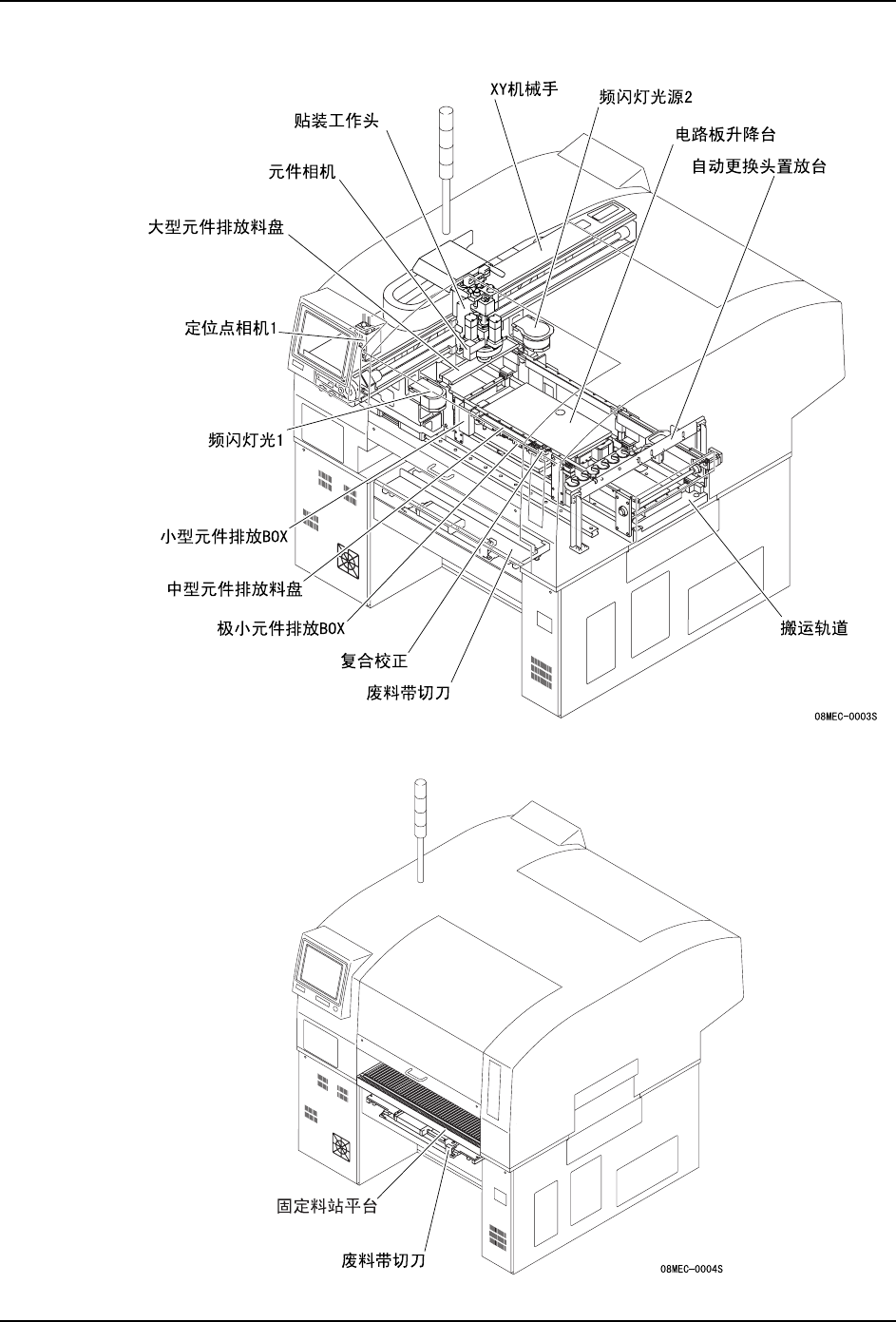 XY机械手
频闪灯光源2
贴装工作头
电路板升降台
元件相机
自动更换头置放台
大型元件排放料盘
定位点相机1
频闪灯光1
小型元件排放BOX
中型元件排放料盘
极小元件排放BOX
复合校正
废料带切刀
搬运轨道
08MEC-0003S

固定料站平台
废料带切刀
08MEC-0004S