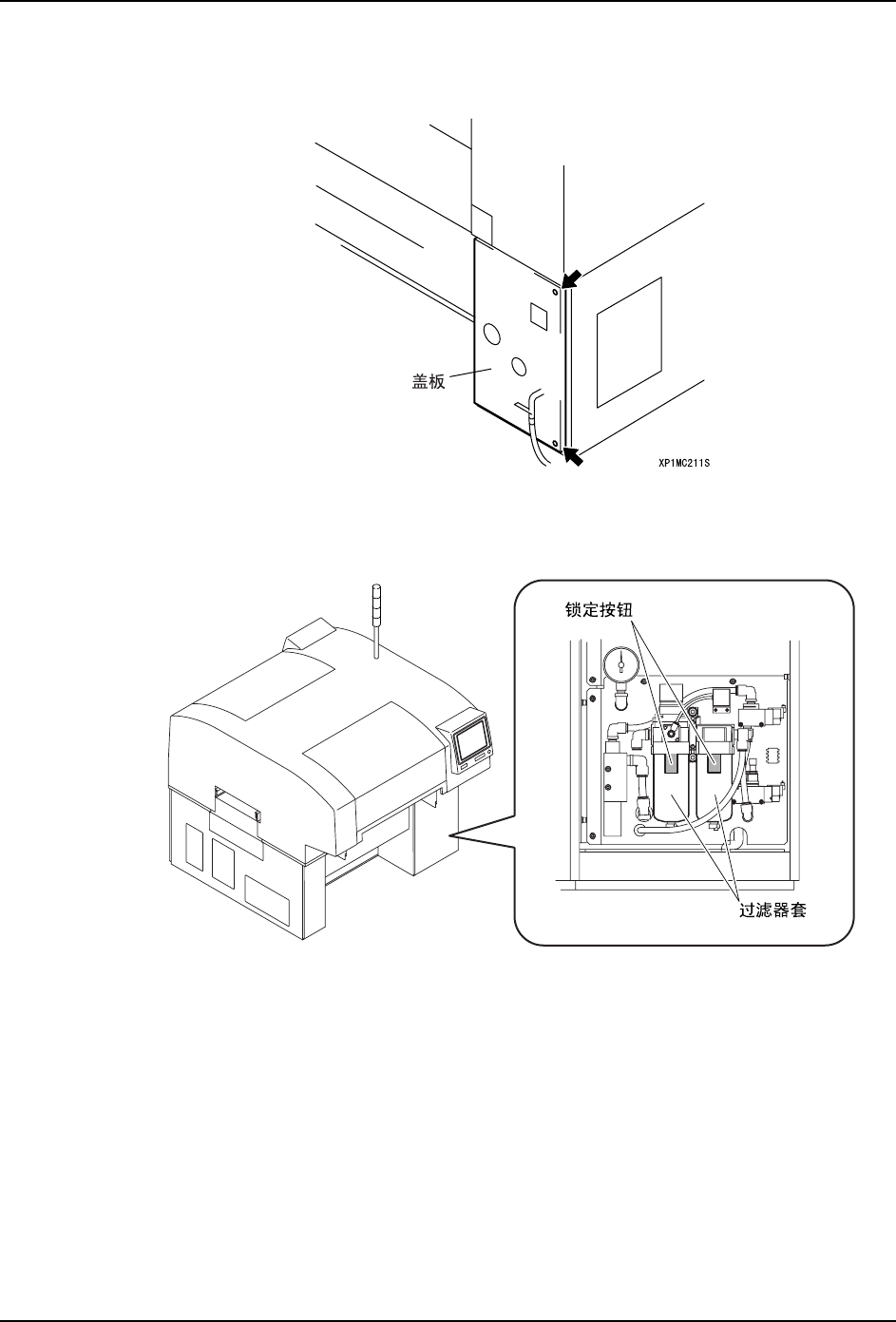 盖板

XP1MC211S

锁定按钮

过滤器套