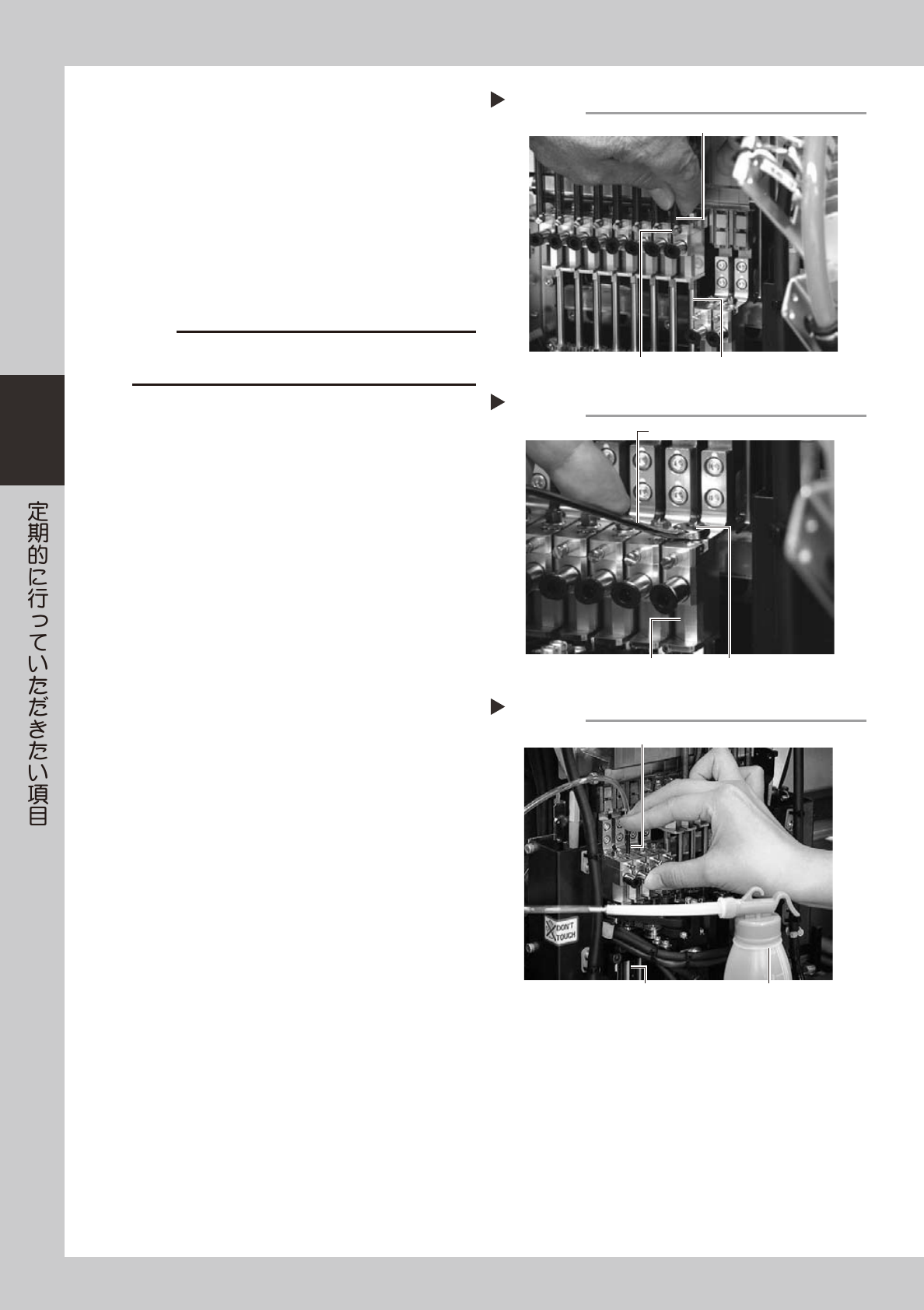 定期的に行っていただきたい項目

DON'T TOUCH