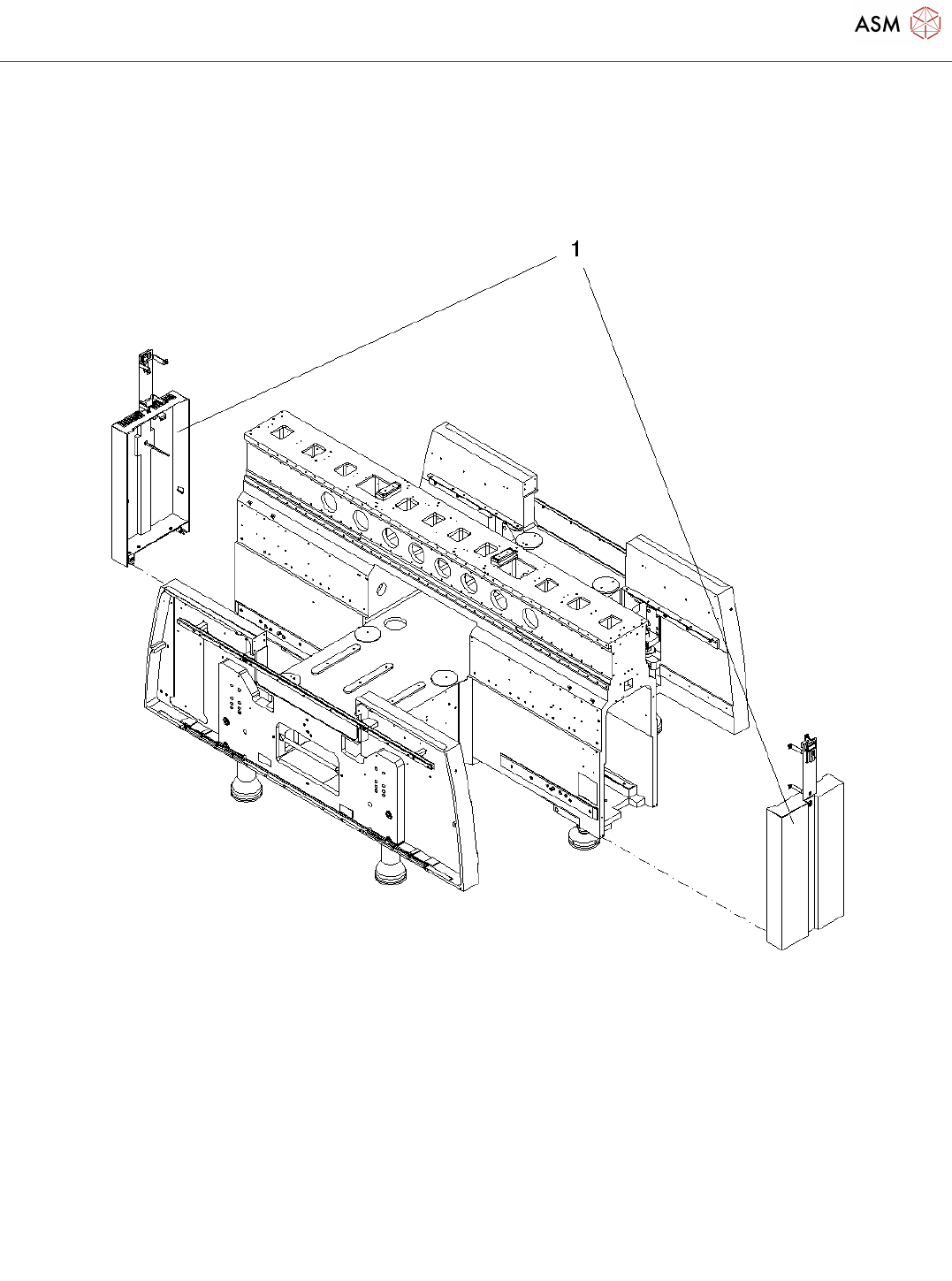 ASM

1