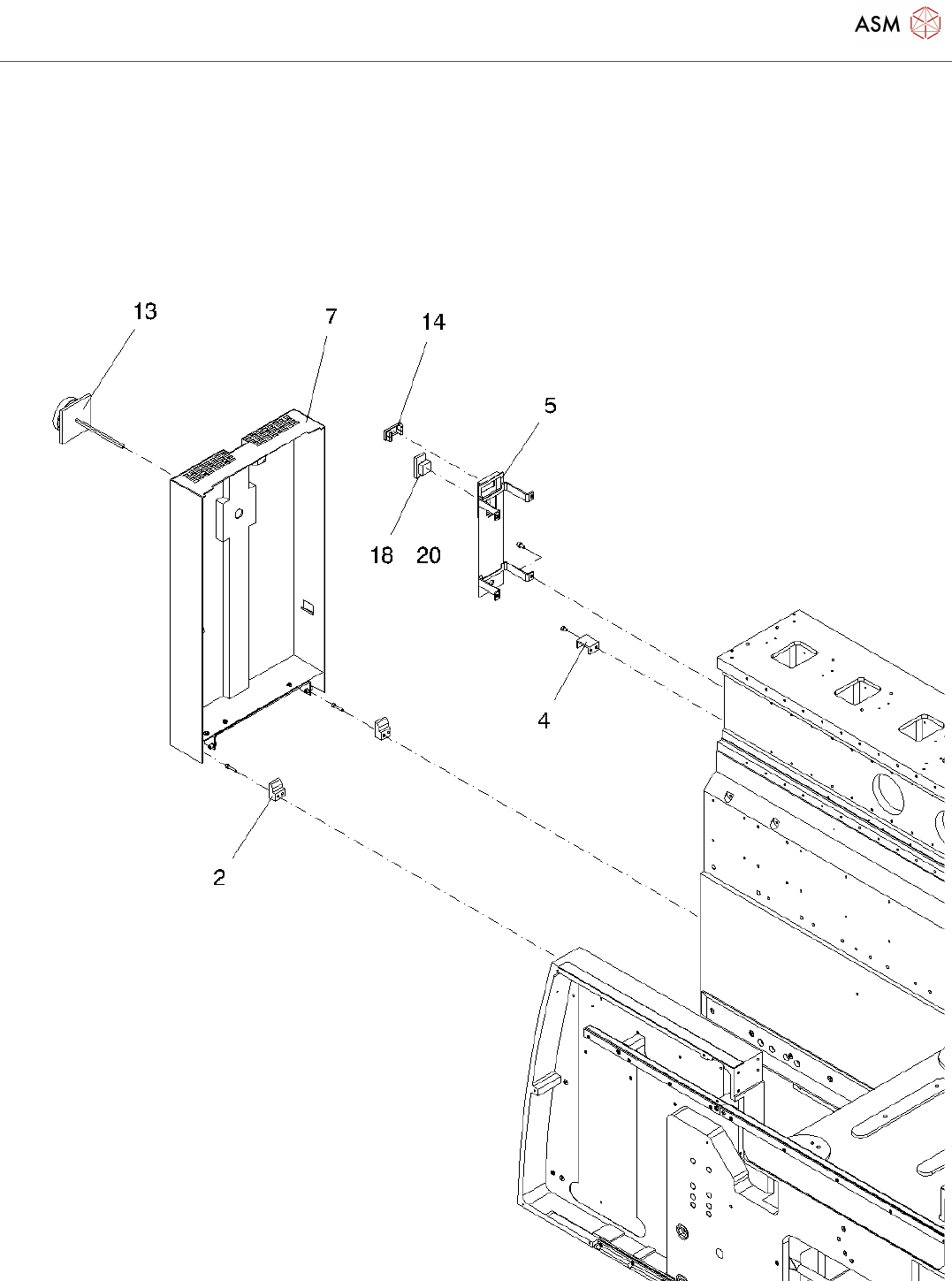 ASM

13
7
14
5
18
20
4
2