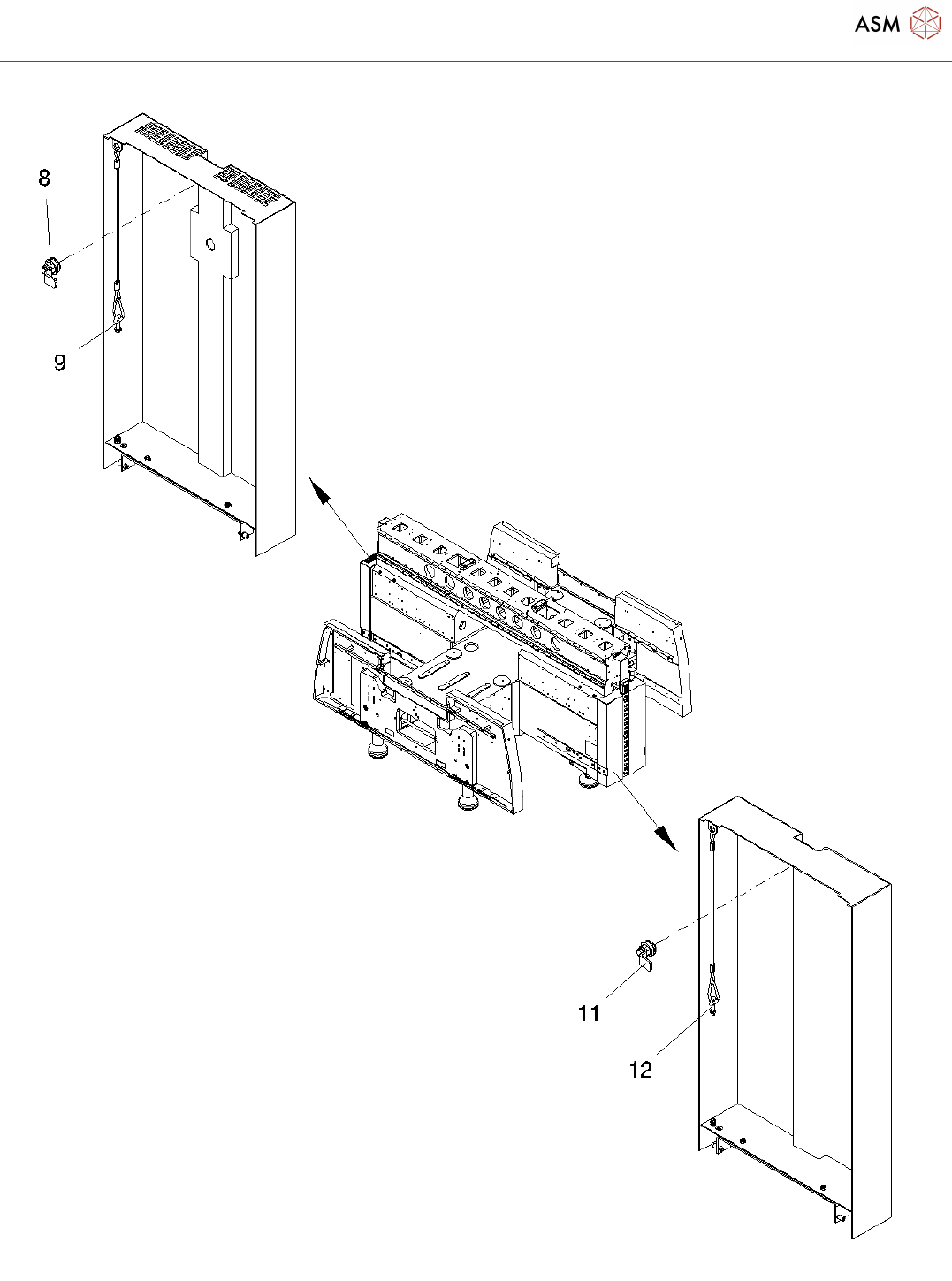 ASM

8

9

11

12