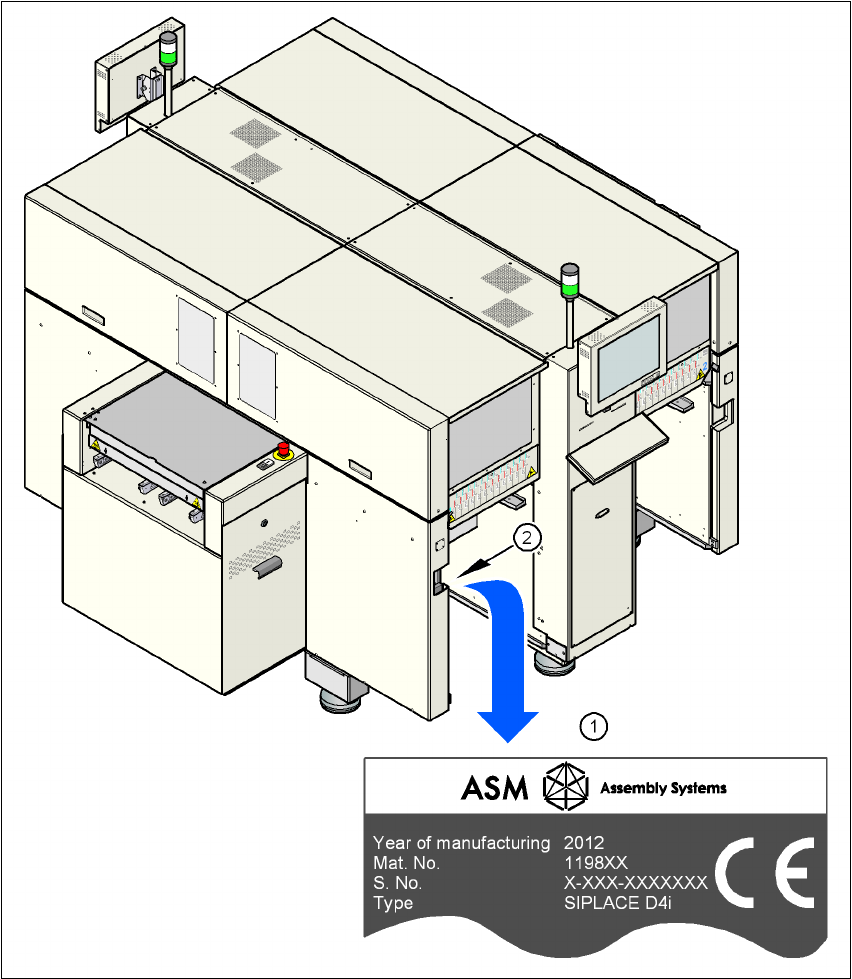 2

1

ASM Assembly Systems

Year of manufacturing 2012
Mat. No. 1198XX
S. No. X-XXX-XXXXXXX
Type SIPLACE D4i

CE