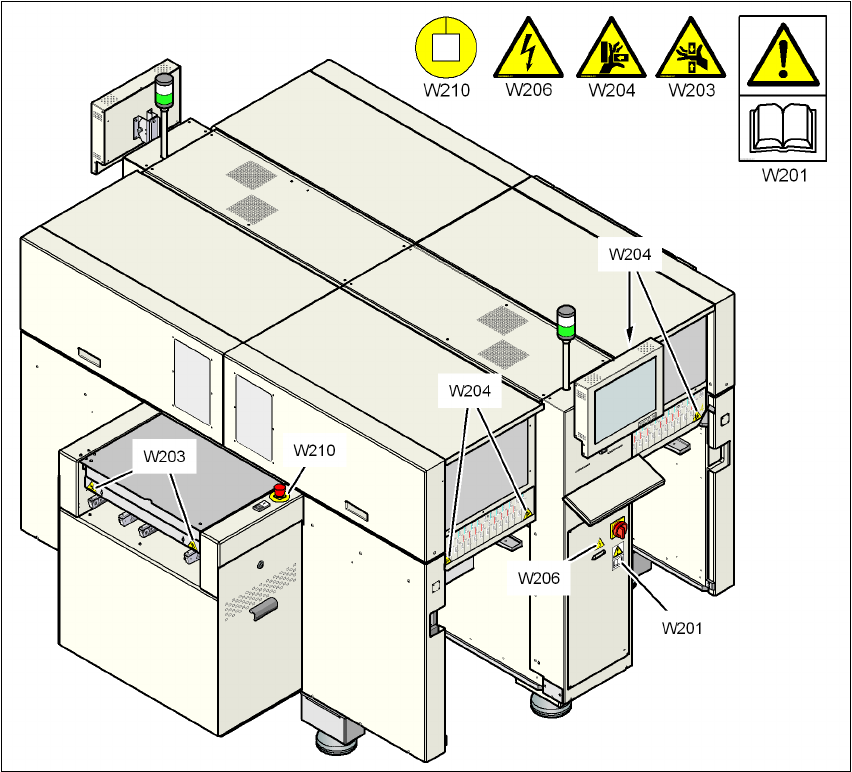 W210
W206
W204
W203
W201
W204
W204
W203
W210
W206
W201