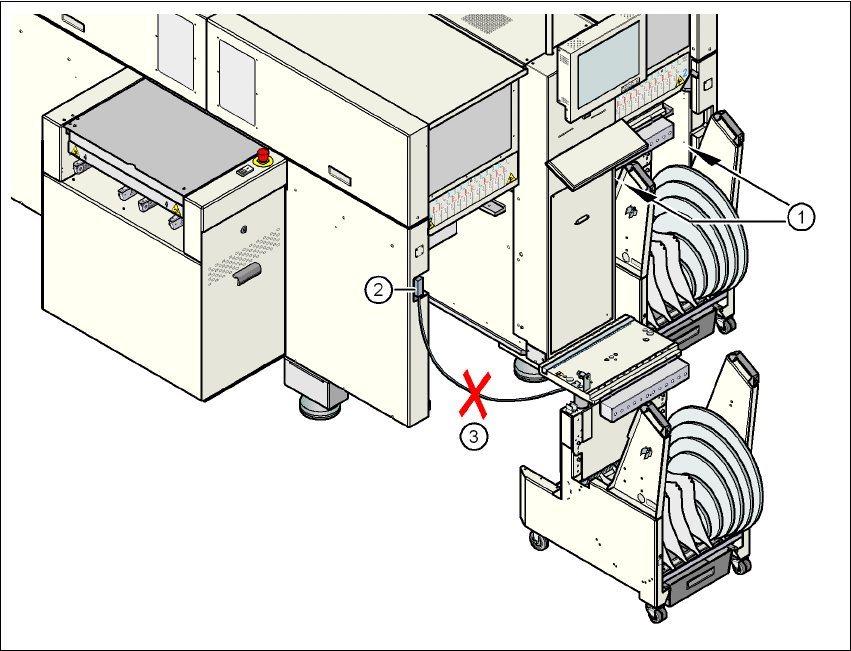 1
2
3