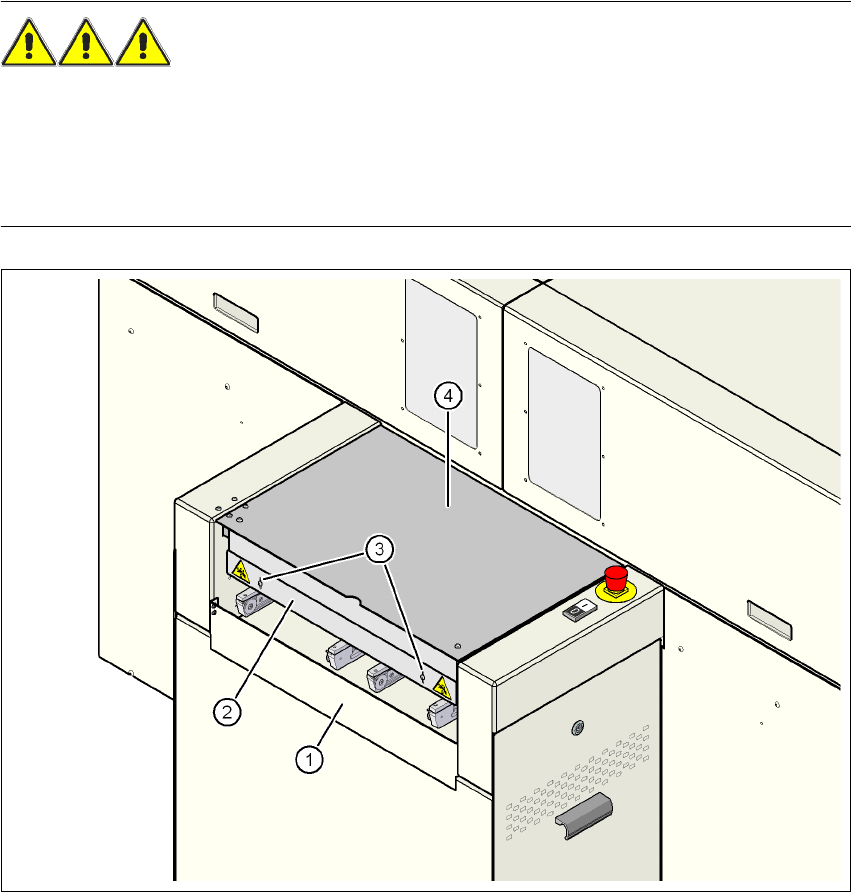 4

3

2

1