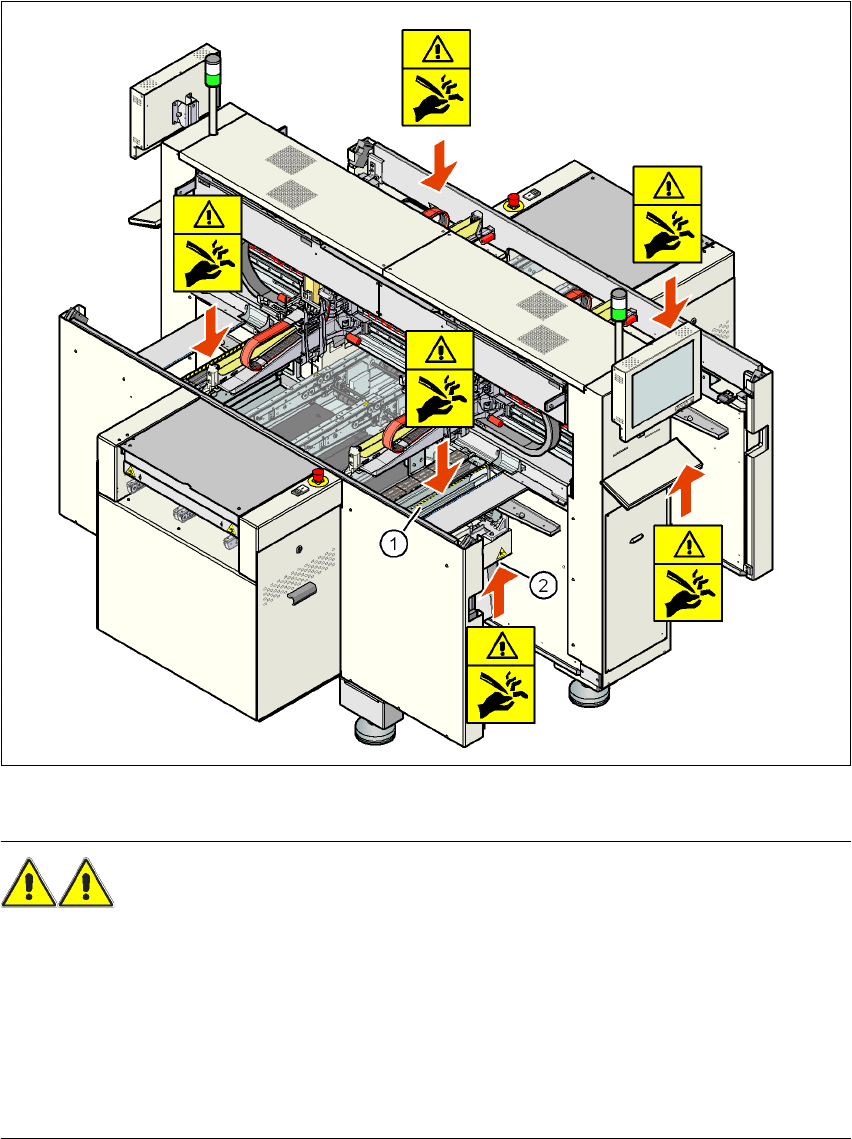 1

2