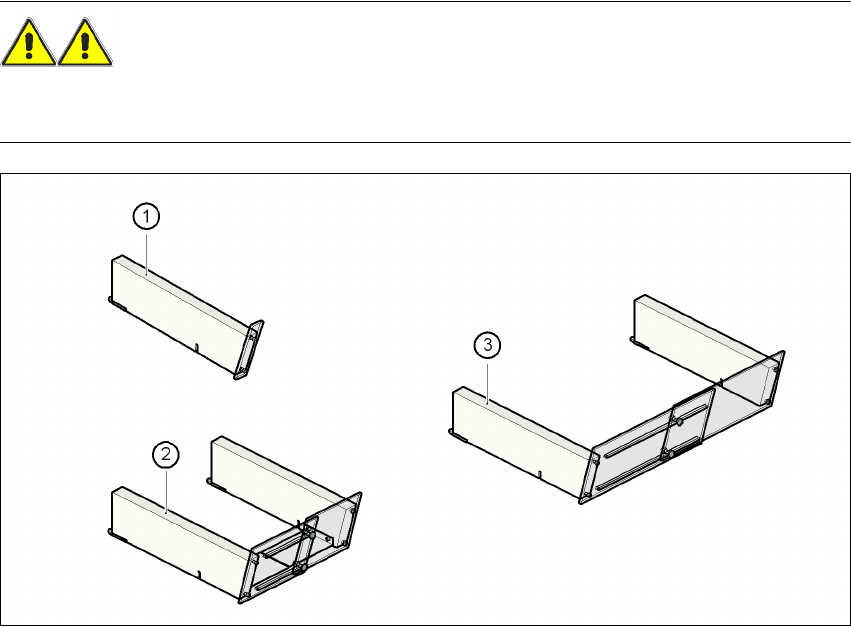 1

2

3