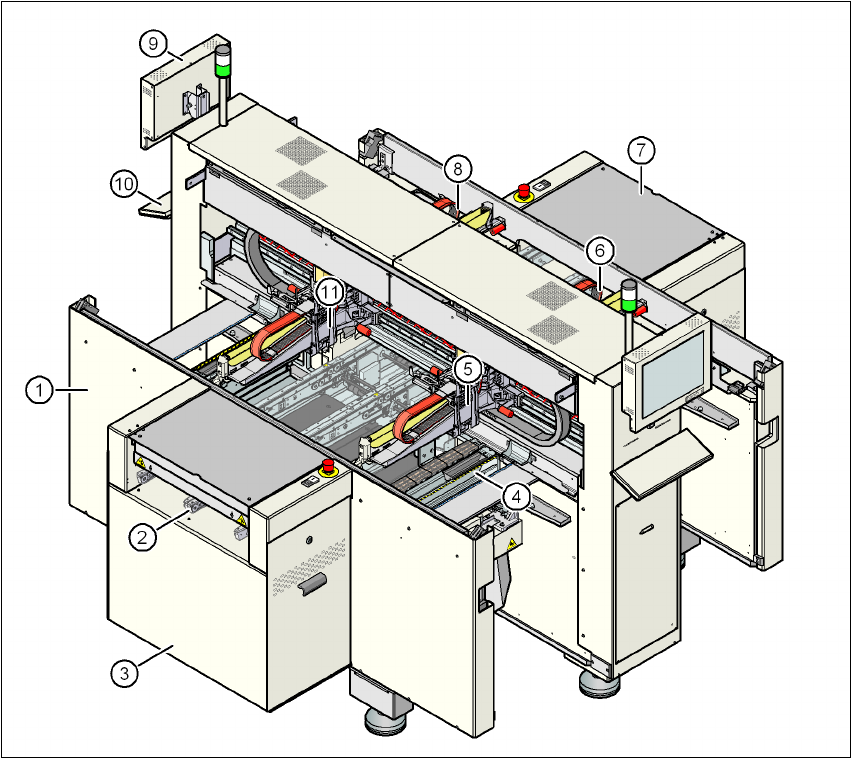 9
10
8
7
6
11
5
1
4
2
3