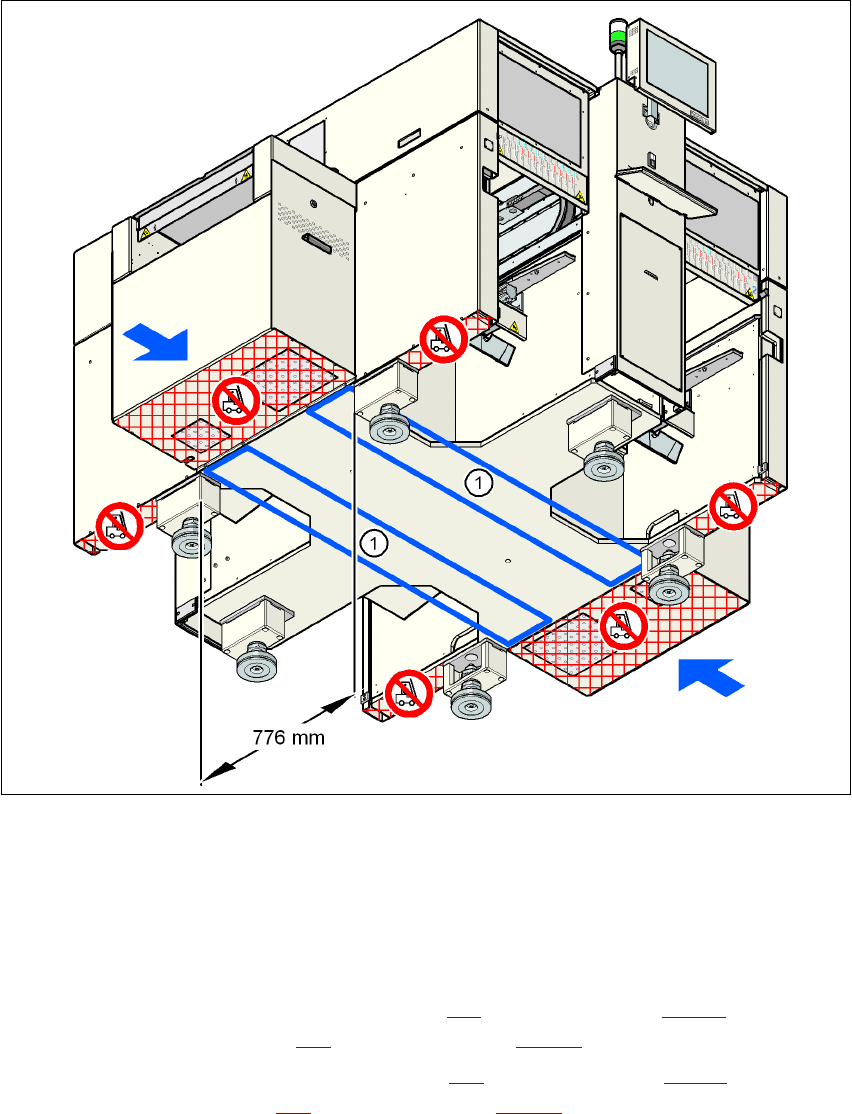 1

1

776 mm