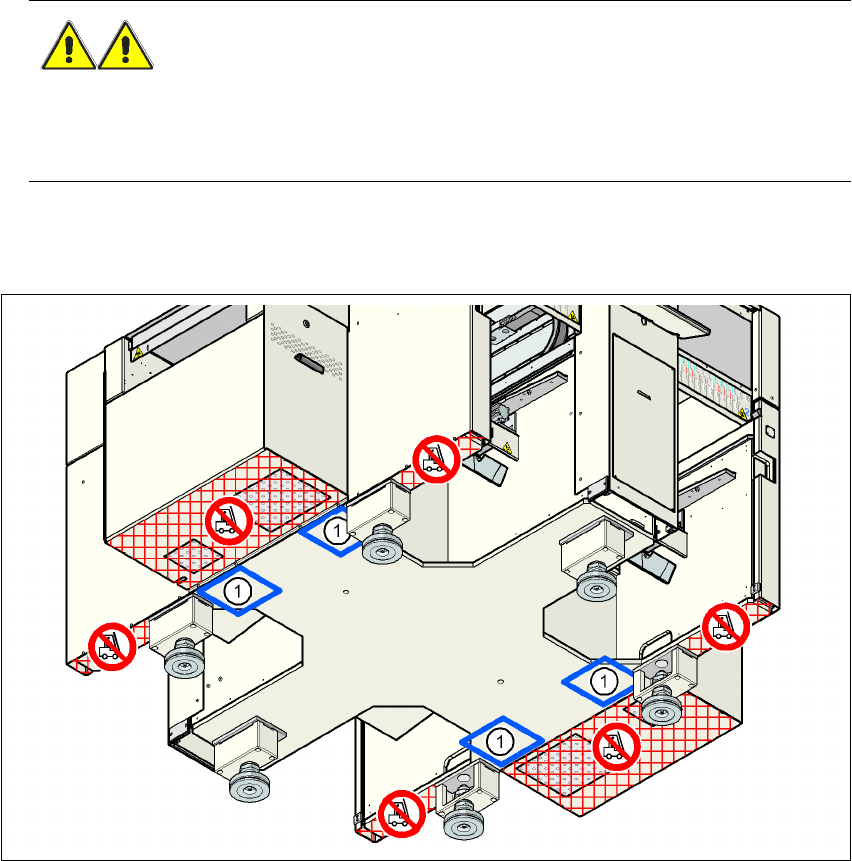 1

1

1

1