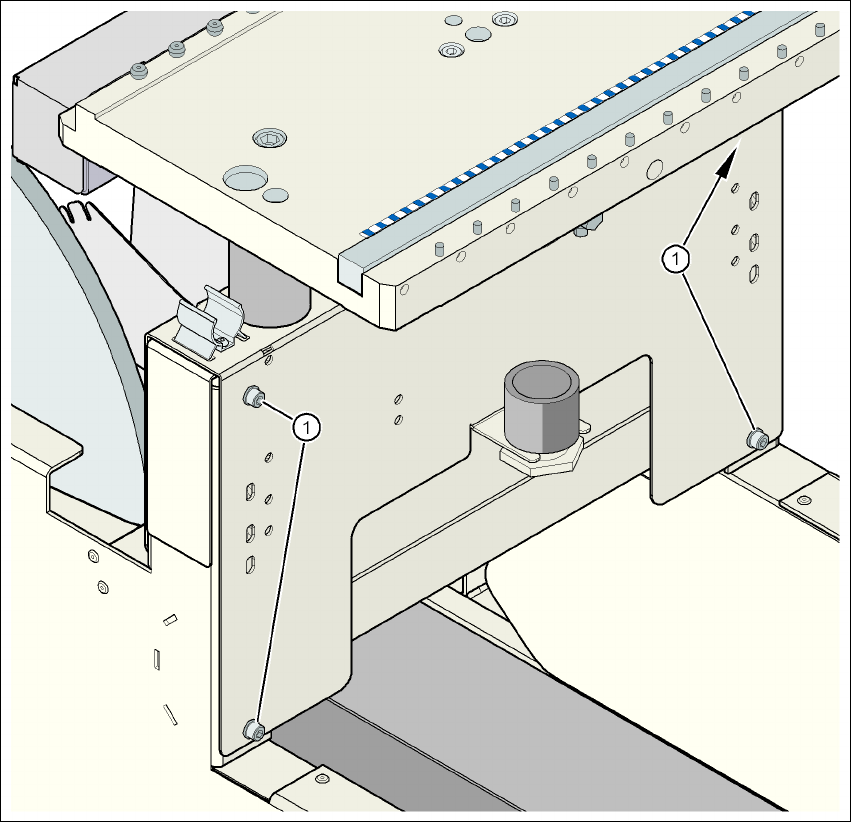 1
1